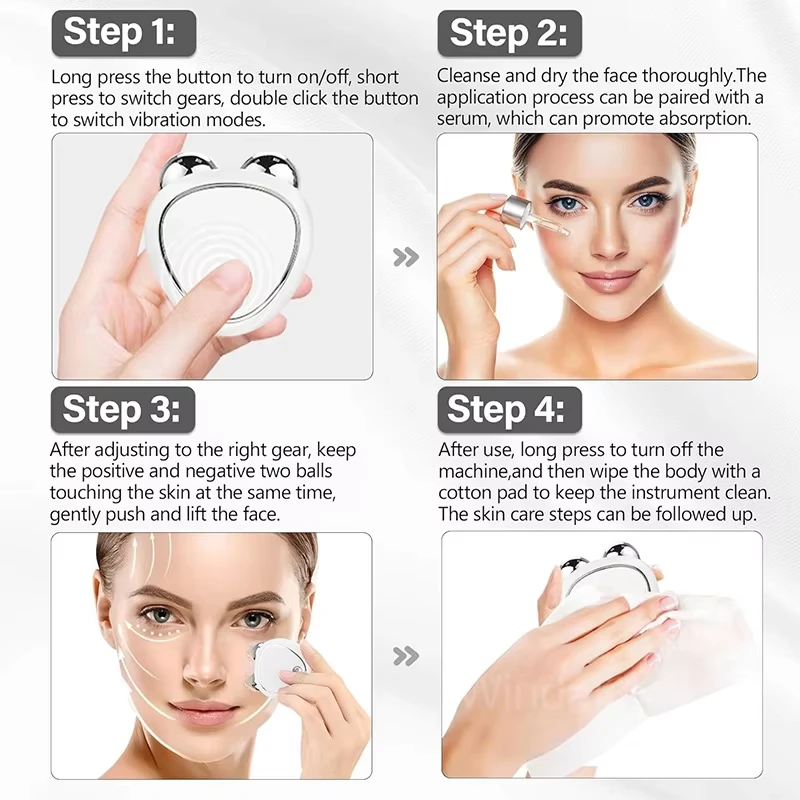 Step 1:

Long press the button to turn on/off, short press to switch gears, double click the button to switch vibration modes.

Step 2:

Cleanse and dry the face thoroughly.The application process can be paired with a serum, which can promote absorption.

»

Step 3:

After adjusting to the right gear, keep the positive and negative two balls touching the skin at the same time, gently push and lift the face.

Step 4:

After use, long press to turn off the machine,and then wipe the body with a cotton pad to keep the instrument clean. The skin care steps can be followed up.

»