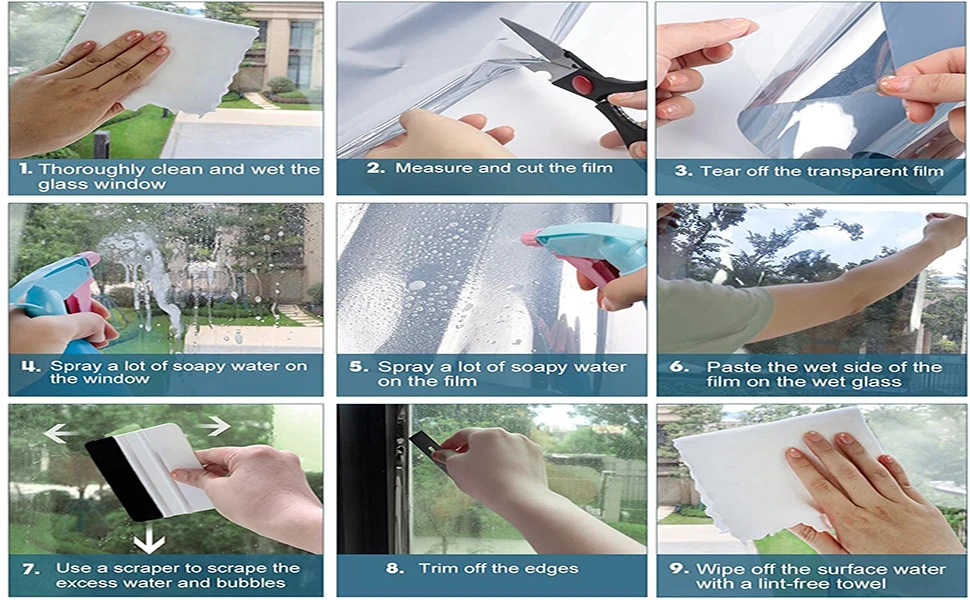 1. Thoroughly clean and wet the glass window

2. Measure and cut the film

3. Tear off the transparent film

4. Spray a lot of soapy water on the window

5. Spray a lot of soapy water on the film

6. Paste the wet side of the film on the wet glass

7. Use a scraper to scrape the excess water and bubbles

8. Trim off the edges

9. Wipe off the surface water with a lint-free towel