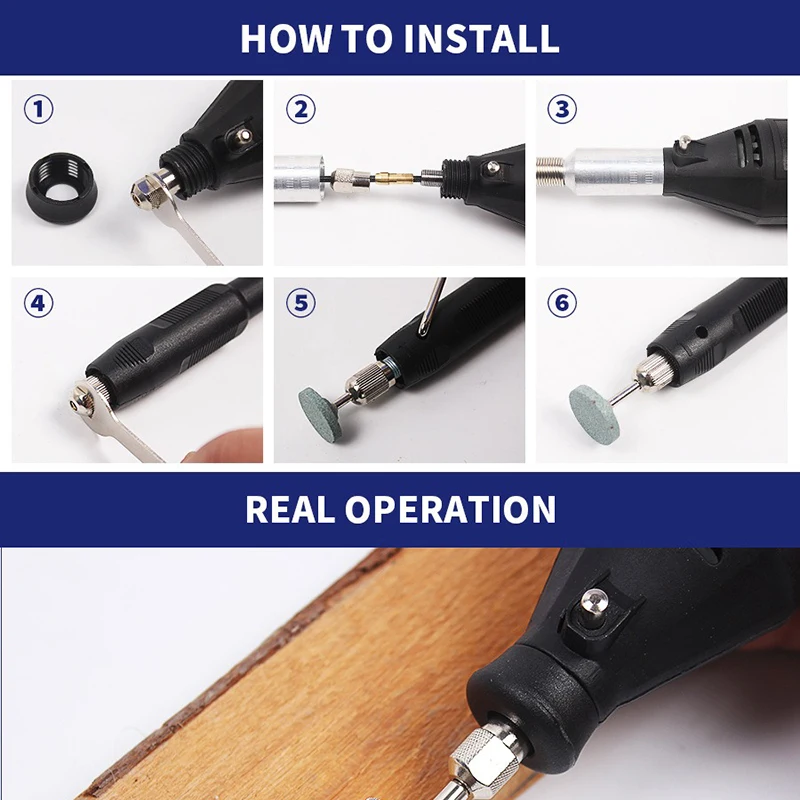 HOW TO INSTALL

1

2

3

4

5

6

REAL OPERATION