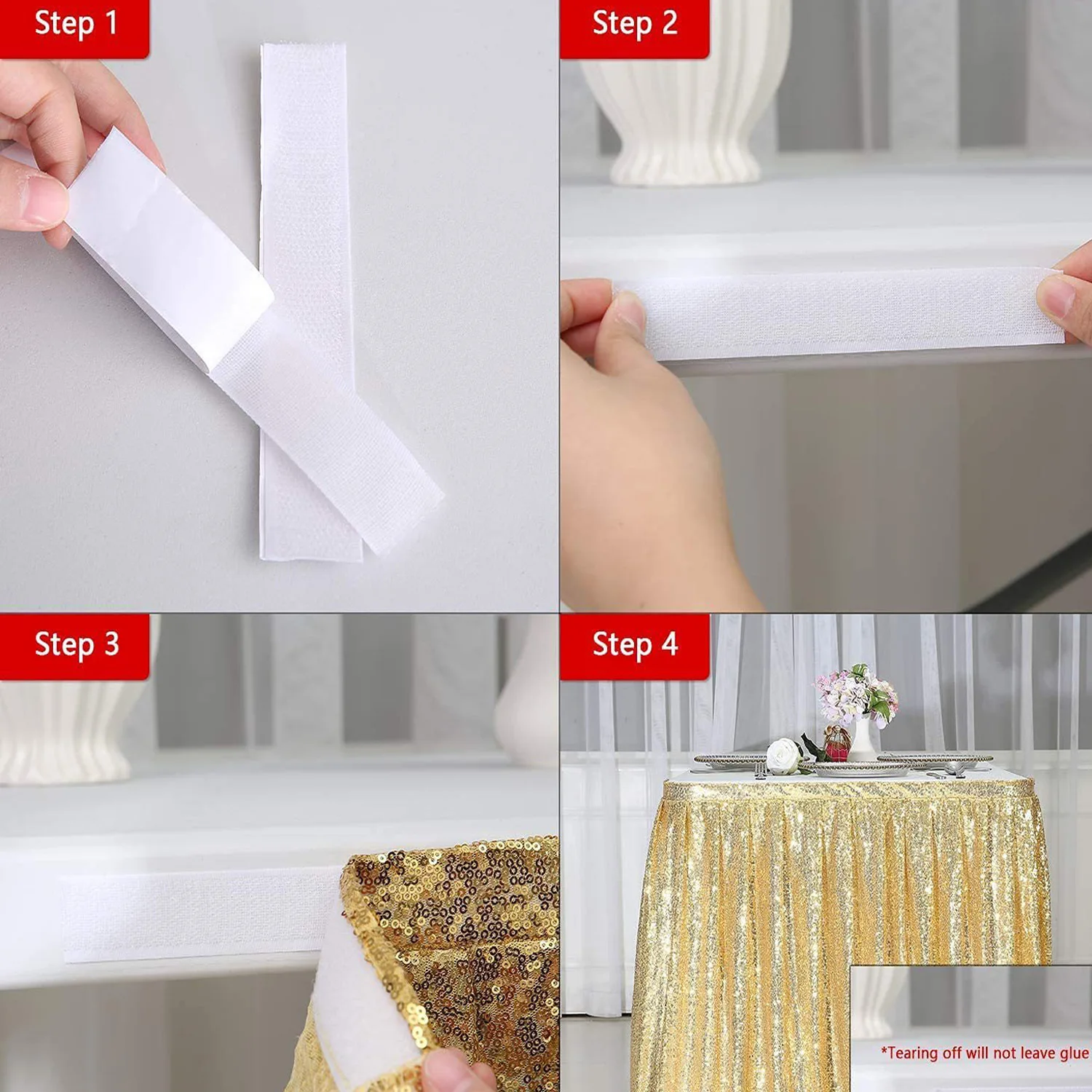 Step 1

Step 2

Step 3

Step 4

*Tearing off will not leave glue