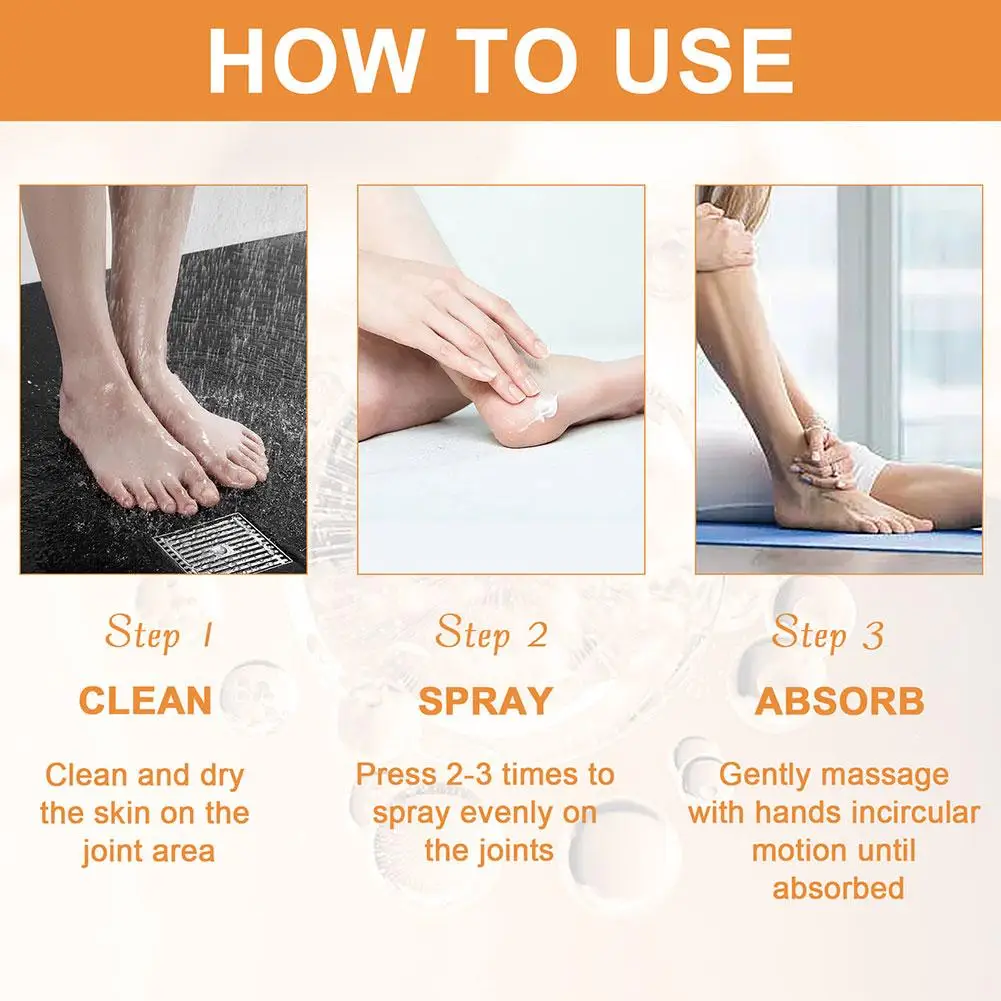 HOW TO USE

Step 1
CLEAN
Clean and dry the skin on the joint area

Step 2
SPRAY
Press 2-3 times to spray evenly on the joints

Step 3
ABSORB
Gently massage with hands incircular motion until absorbed