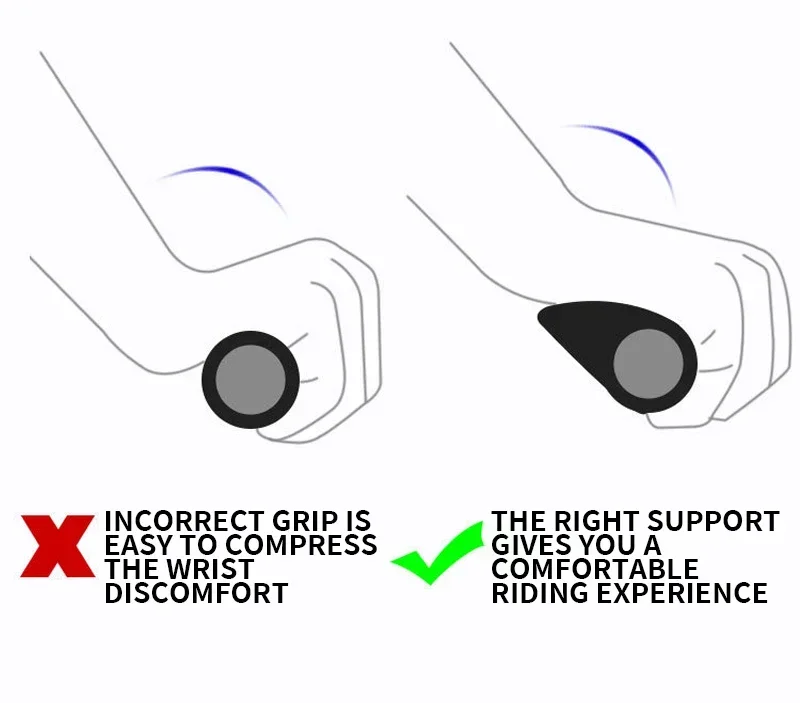 INCORRECT GRIP IS EASY TO COMPRESS THE WRIST DISCOMFORT

THE RIGHT SUPPORT GIVES YOU A COMFORTABLE RIDING EXPERIENCE