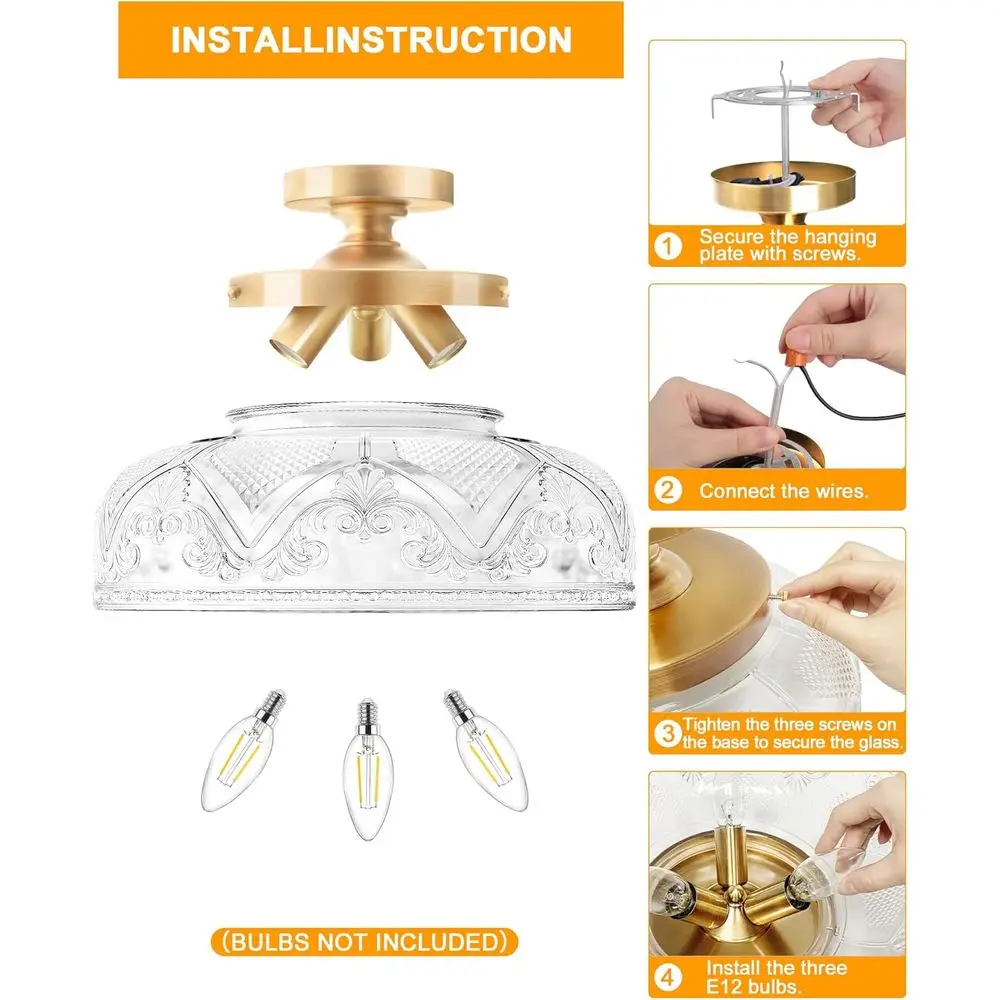 INSTALLINSTRUCTION

(BULBS NOT INCLUDED)

1 Secure the hanging plate with screws.

2 Connect the wires.

3 Tighten the three screws on the base to secure the glass.

4 Install the three E12 bulbs.