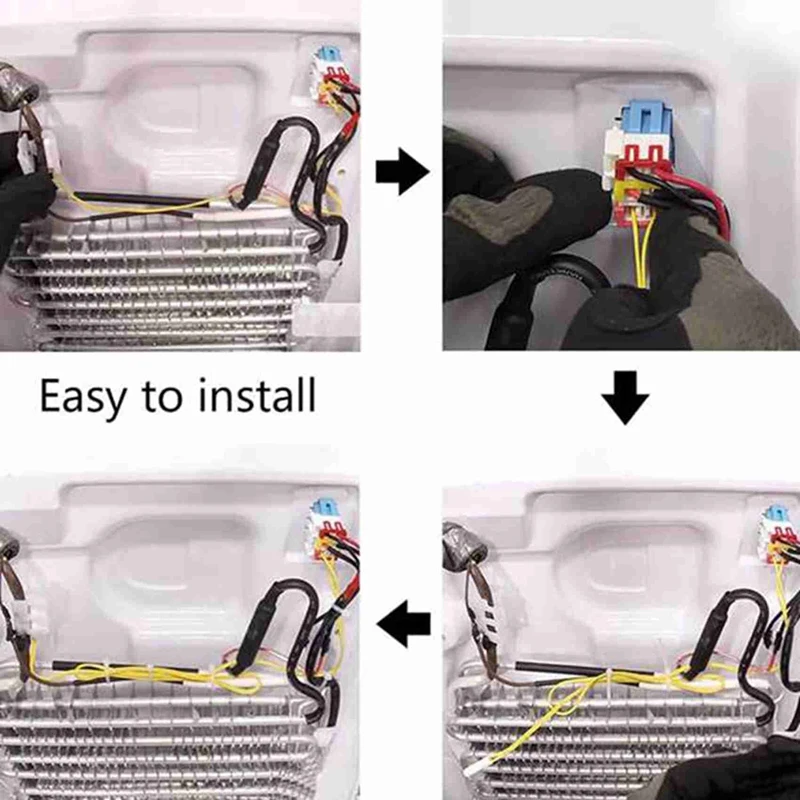 Easy to install