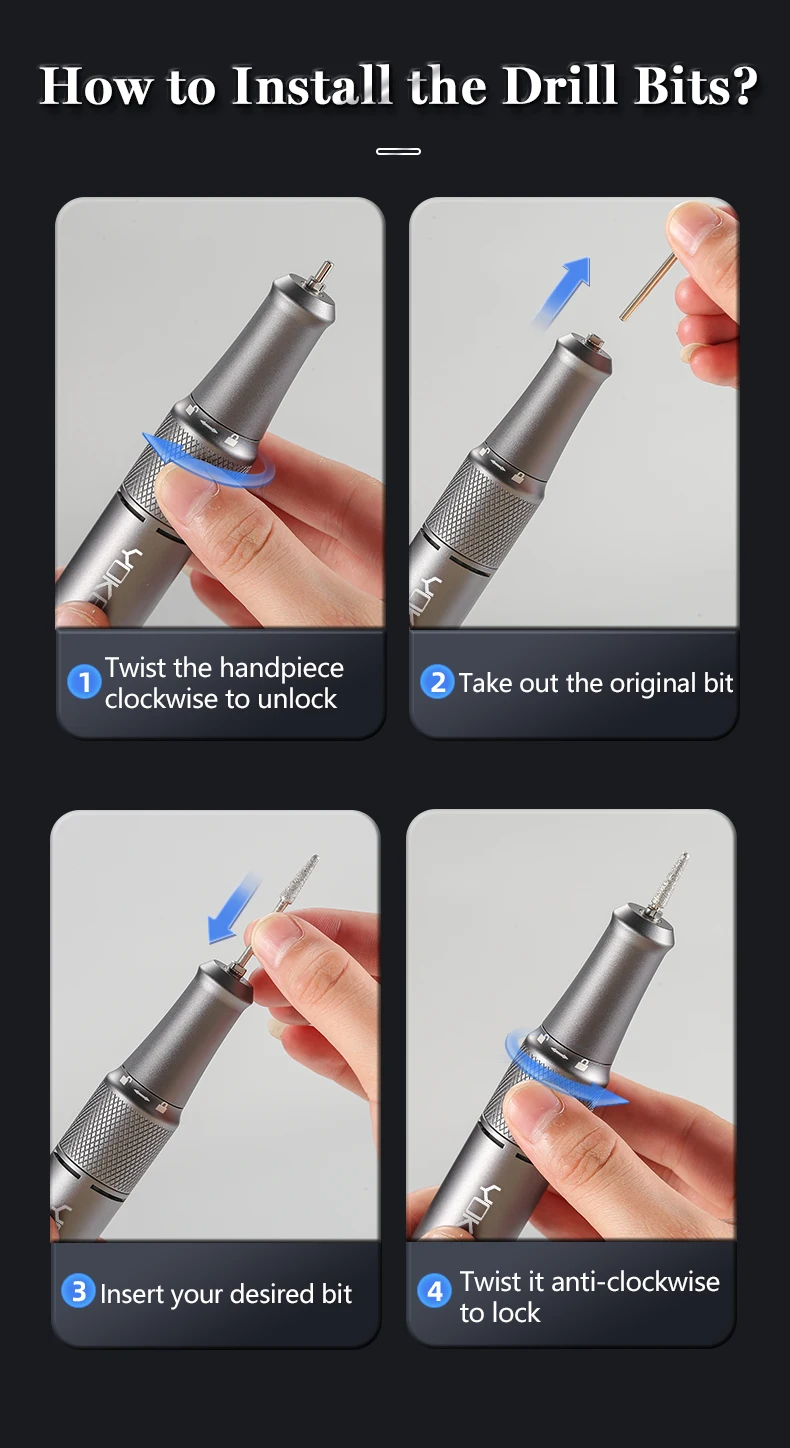 How to Install the Drill Bits?

1 Twist the handpiece clockwise to unlock

2 Take out the original bit

3 Insert your desired bit

4 Twist it anti-clockwise to lock