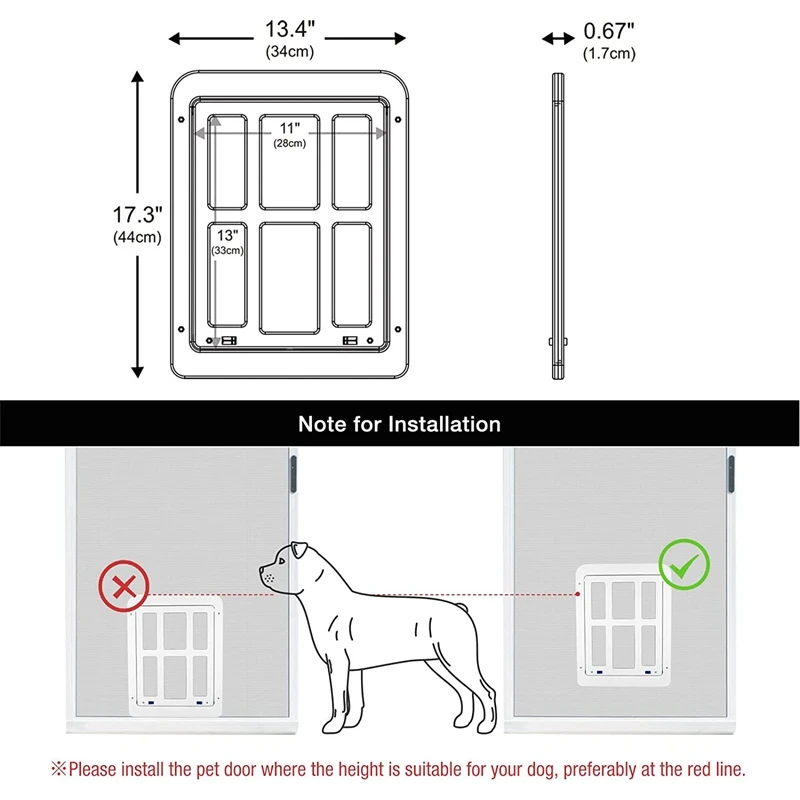 13.4"
(34cm)

0.67"
(1.7cm)

17.3"
(44cm)

11"
(28cm)

13"
(33cm)

Note for Installation

※Please install the pet door where the height is suitable for your dog, preferably at the red line.