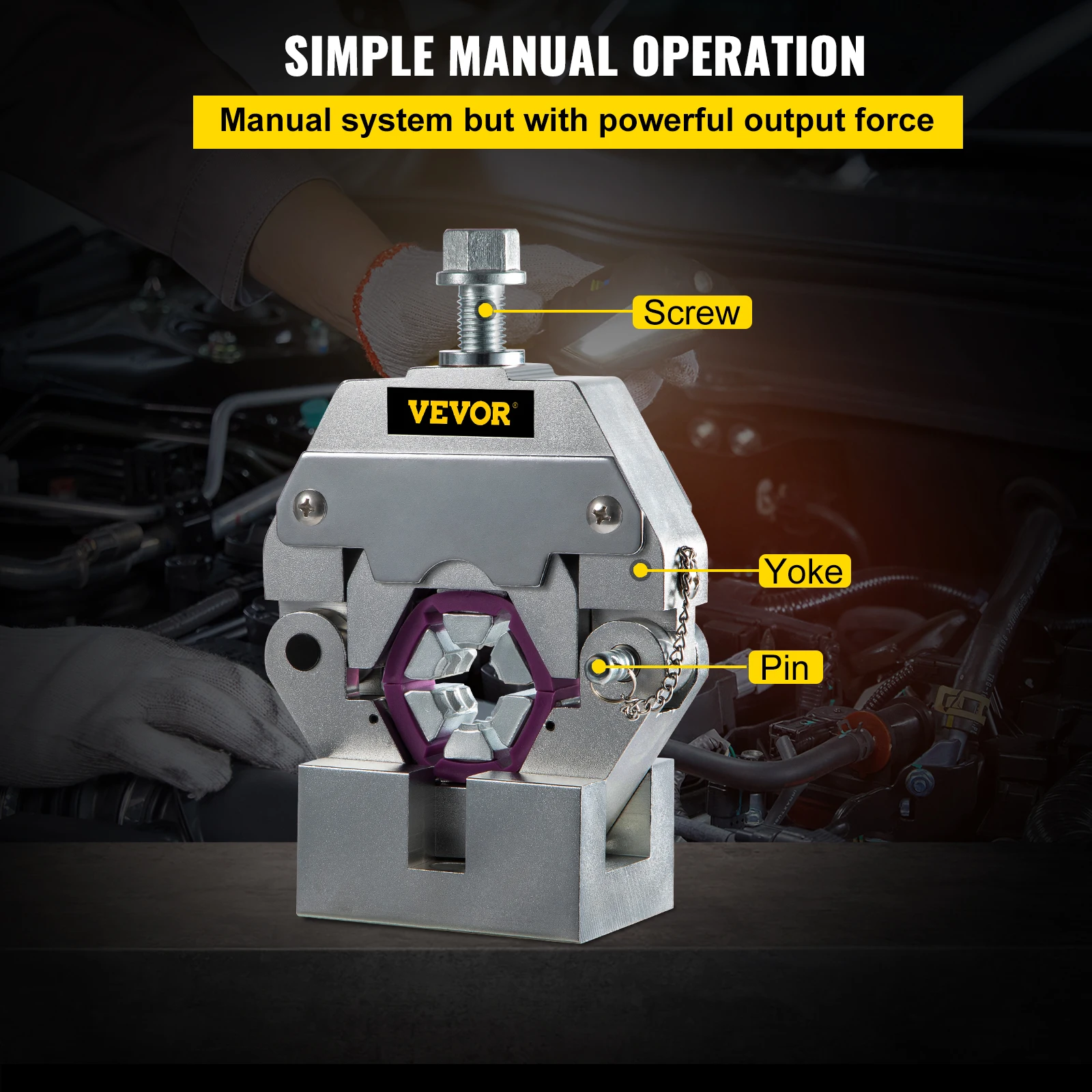 SIMPLE MANUAL OPERATION

Manual system but with powerful output force

Screw

VEVOR®

Yoke

Pin