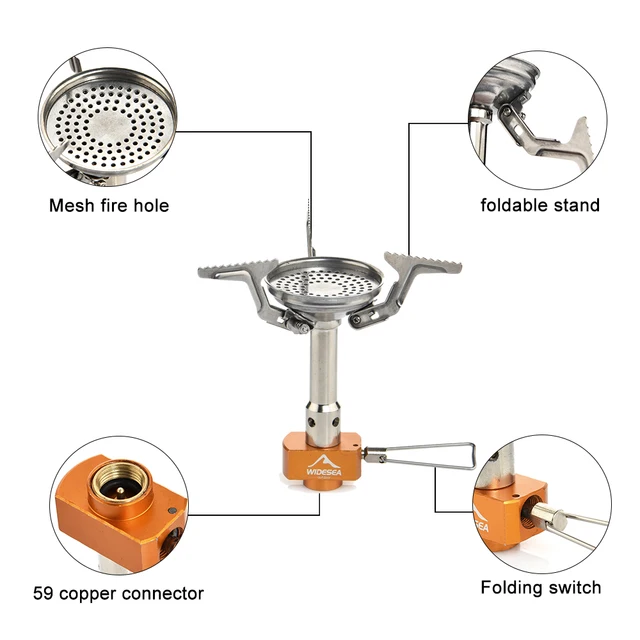 Mesh fire hole

foldable stand

WIDESEA

59 copper connector

Folding switch