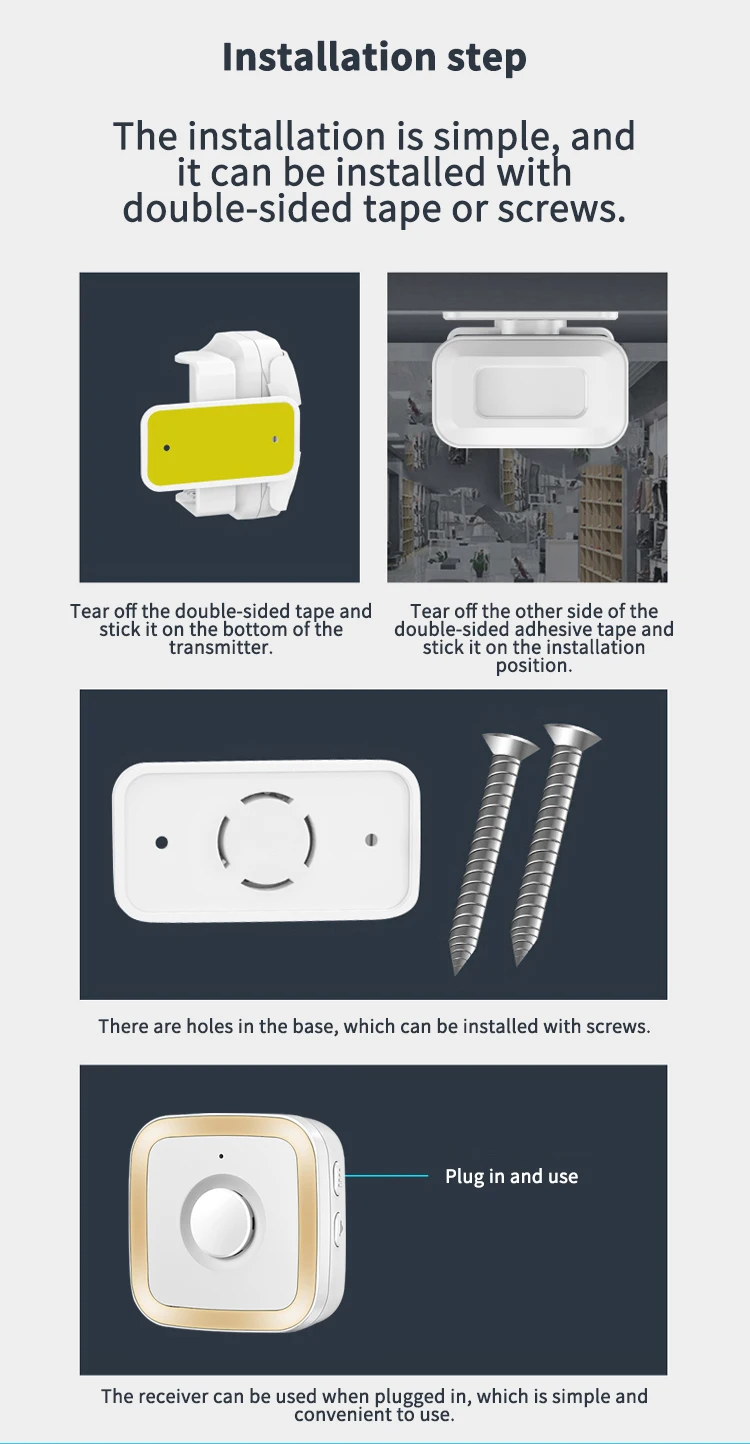 Installation step

The installation is simple, and it can be installed with double-sided tape or screws.

Tear off the double-sided tape and stick it on the bottom of the transmitter.

Tear off the other side of the double-sided adhesive tape and stick it on the installation position.

There are holes in the base, which can be installed with screws.

Plug in and use

The receiver can be used when plugged in, which is simple and convenient to use.