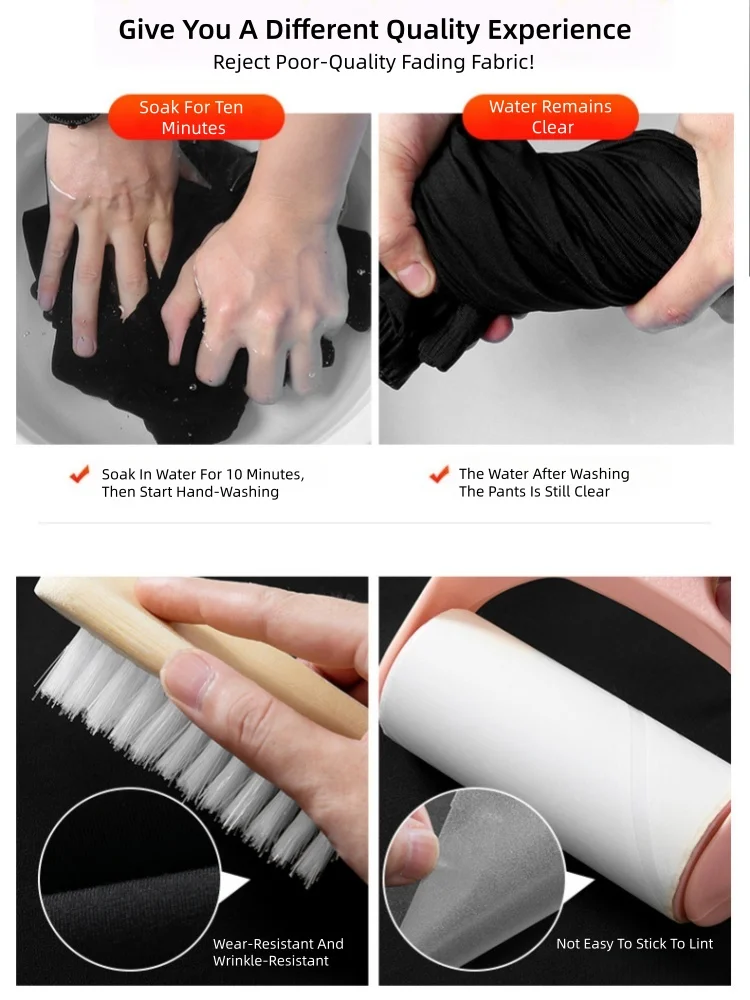 Give You A Different Quality Experience
Reject Poor-Quality Fading Fabric!

Soak For Ten Minutes

Water Remains Clear

Soak In Water For 10 Minutes, Then Start Hand-Washing

The Water After Washing The Pants Is Still Clear

Wear-Resistant And Wrinkle-Resistant

Not Easy To Stick To Lint