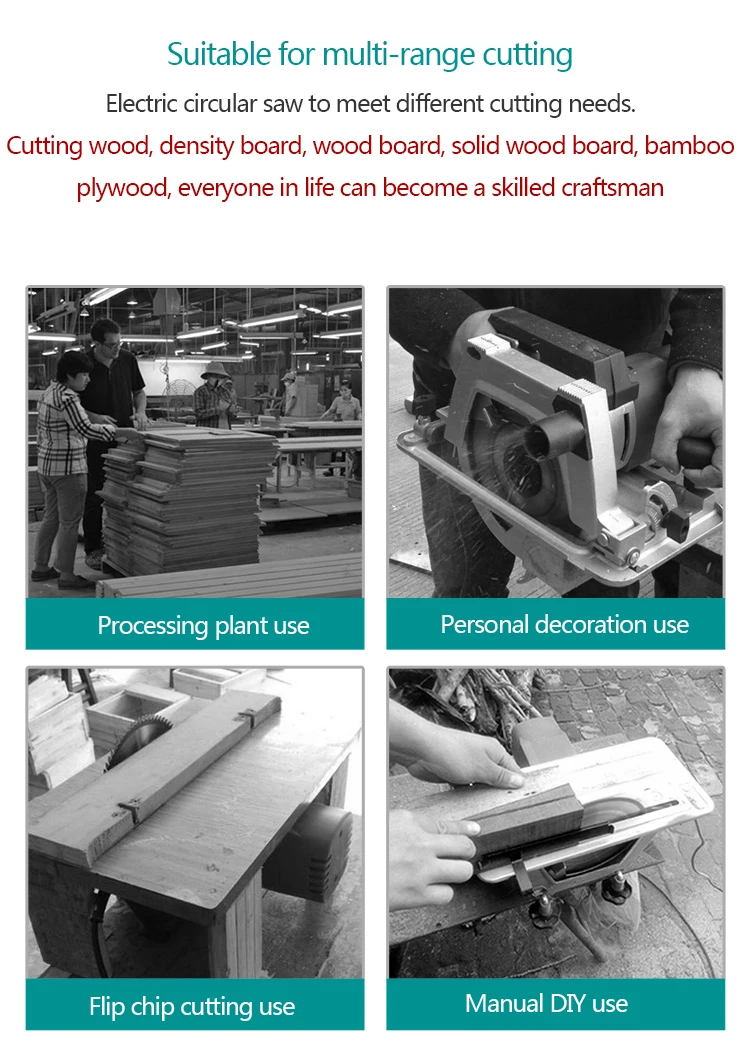 Suitable for multi-range cutting

Electric circular saw to meet different cutting needs.

Cutting wood, density board, wood board, solid wood board, bamboo plywood, everyone in life can become a skilled craftsman

Processing plant use

Personal decoration use

Flip chip cutting use

Manual DIY use