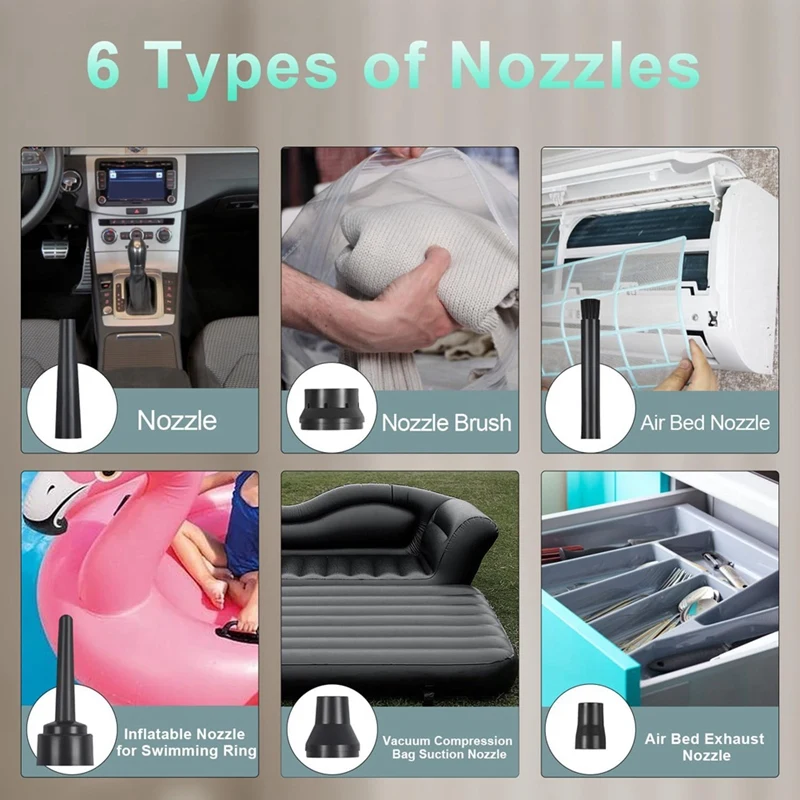 6 Types of Nozzles

Nozzle

Nozzle Brush

Air Bed Nozzle

Inflatable Nozzle for Swimming Ring

Vacuum Compression Bag Suction Nozzle

Air Bed Exhaust Nozzle