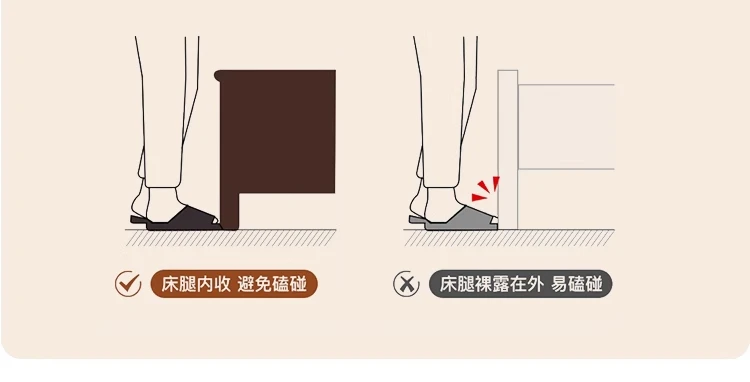 床腿内收 避免磕碰

床腿裸露在外 易磕碰