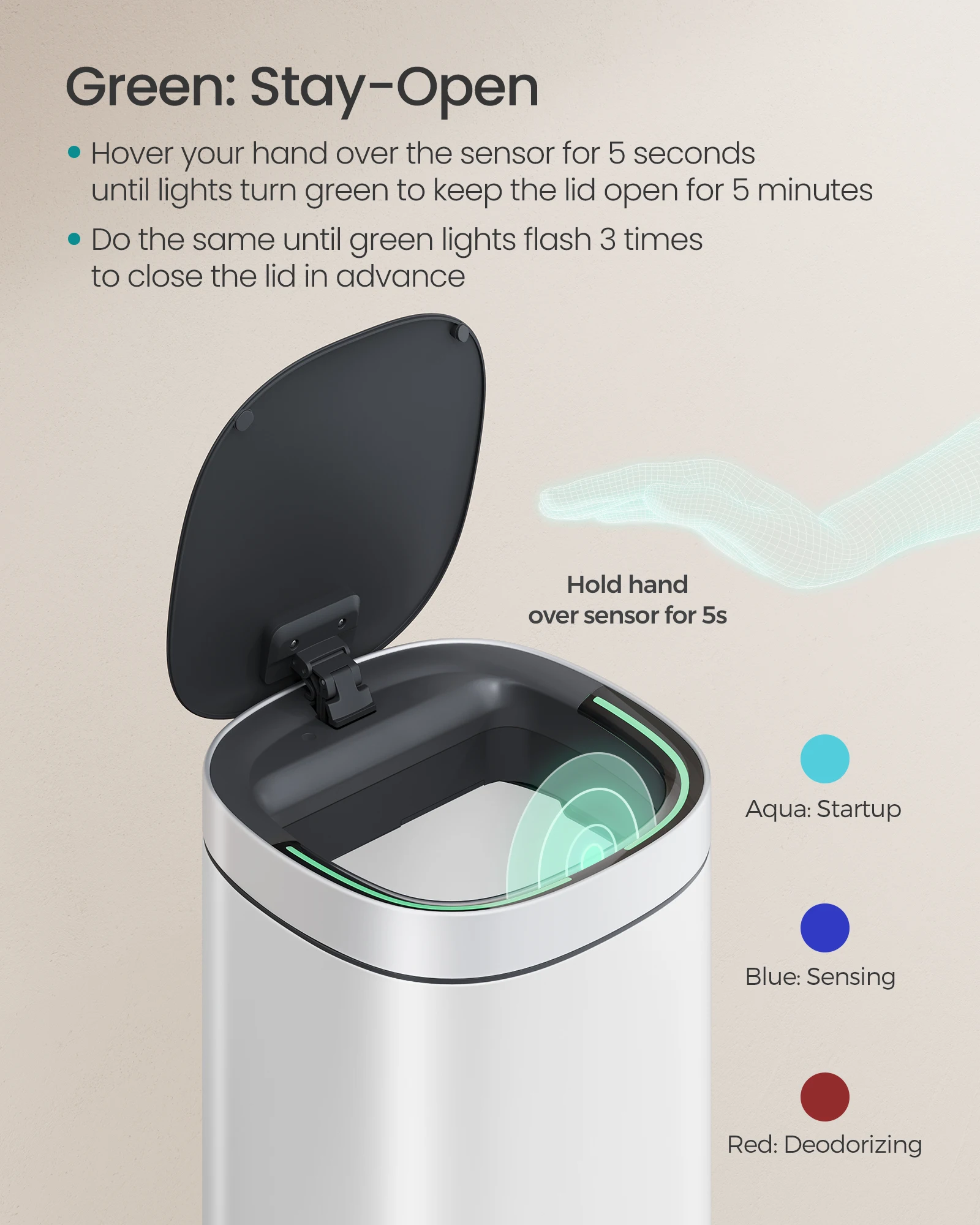 Green: Stay-Open

• Hover your hand over the sensor for 5 seconds until lights turn green to keep the lid open for 5 minutes

• Do the same until green lights flash 3 times to close the lid in advance

Hold hand over sensor for 5s

Aqua: Startup

Blue: Sensing

Red: Deodorizing