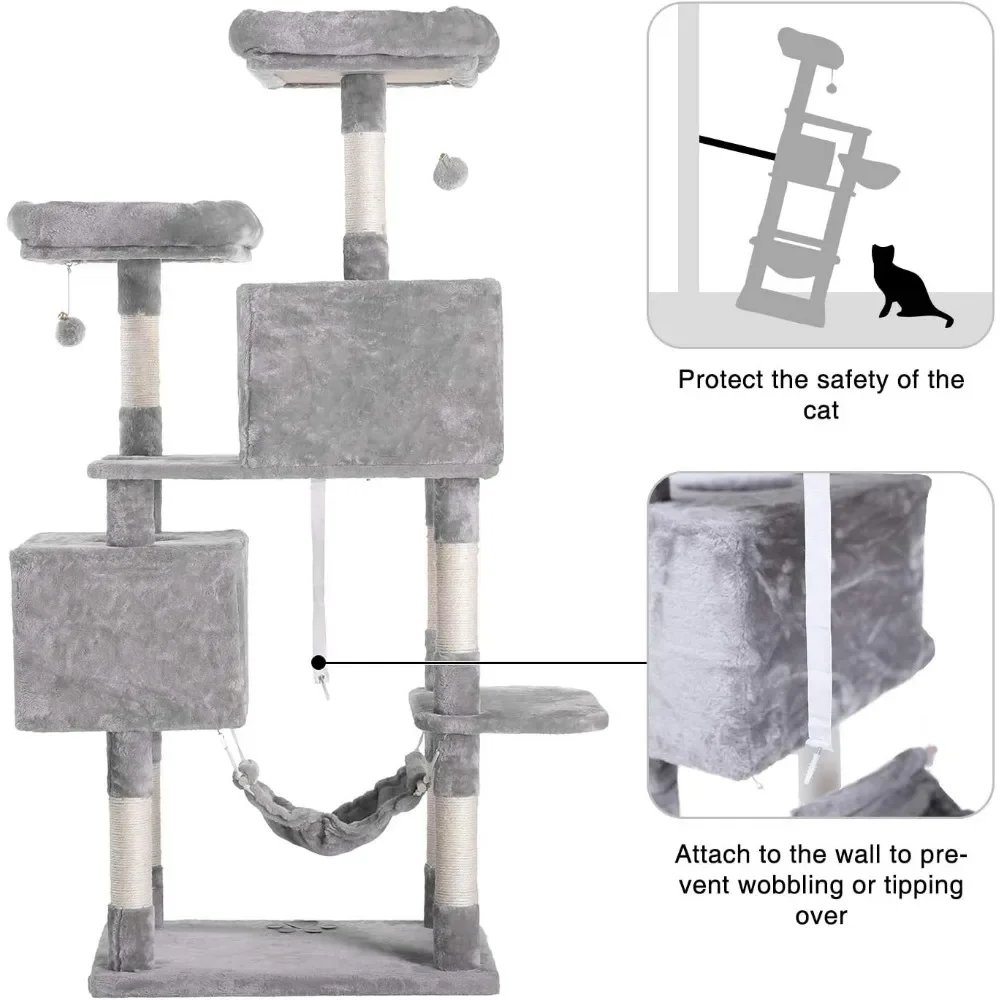 Protect the safety of the cat

Attach to the wall to prevent wobbling or tipping over