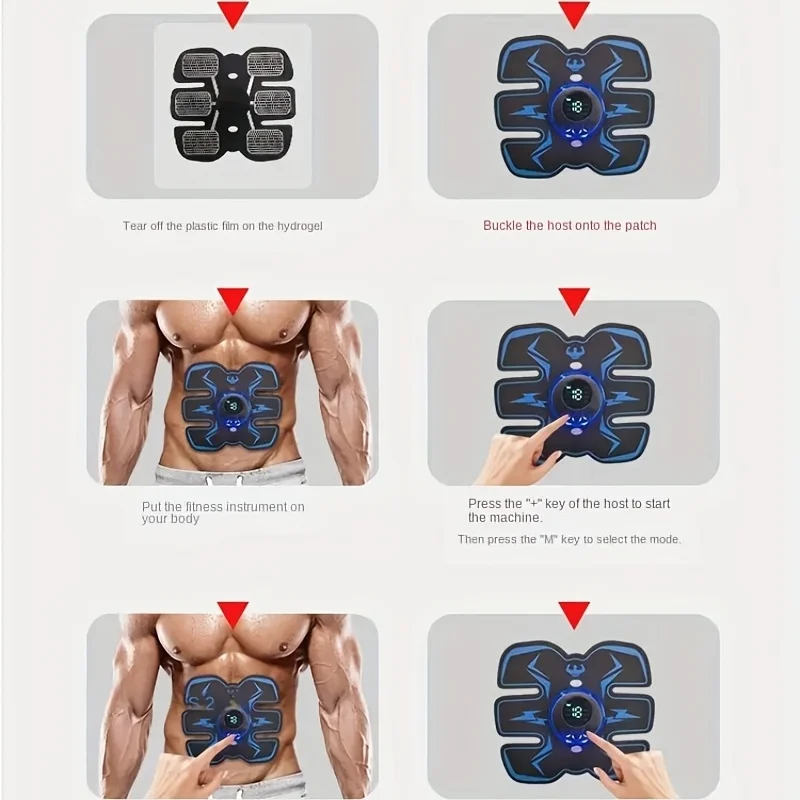 Tear off the plastic film on the hydrogel

Buckle the host onto the patch

Put the fitness instrument on your body

Press the "+" key of the host to start the machine.

Then press the "M" key to select the mode.