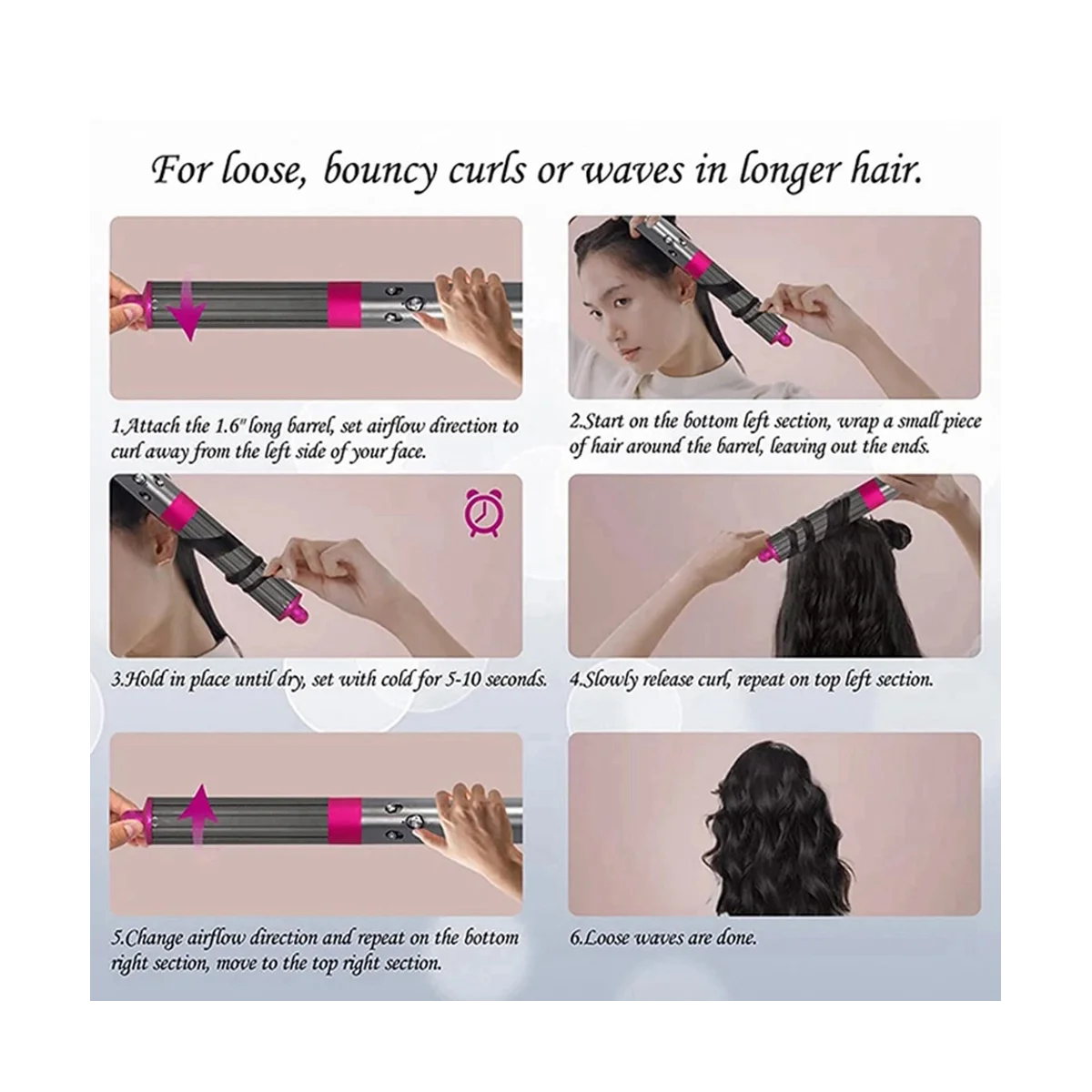 For loose, bouncy curls or waves in longer hair.

1.Attach the 1.6" long barrel, set airflow direction to curl away from the left side of your face.

2.Start on the bottom left section, wrap a small piece of hair around the barrel, leaving out the ends.

3.Hold in place until dry, set with cold for 5-10 seconds.

4.Slowly release curl, repeat on top left section.

5.Change airflow direction and repeat on the bottom right section, move to the top right section.

6.Loose waves are done.