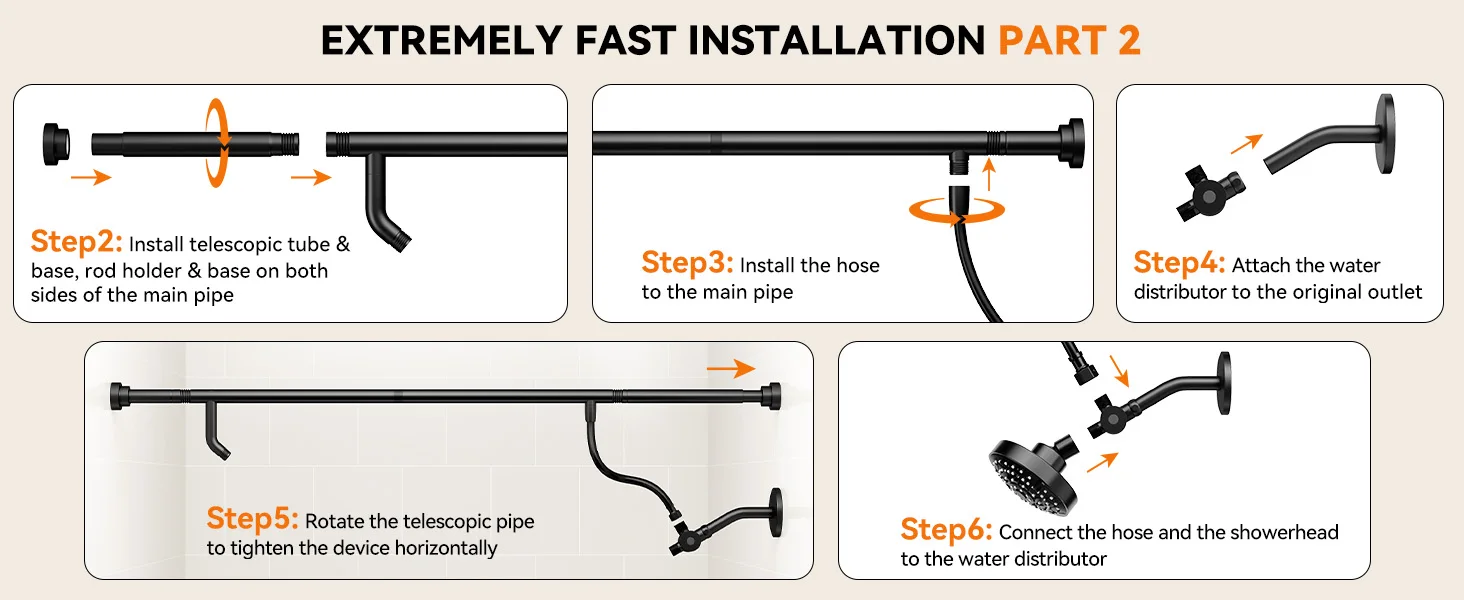 EXTREMELY FAST INSTALLATION PART 2

Step2: Install telescopic tube & base, rod holder & base on both sides of the main pipe

Step3: Install the hose to the main pipe

Step4: Attach the water distributor to the original outlet

Step5: Rotate the telescopic pipe to tighten the device horizontally

Step6: Connect the hose and the showerhead to the water distributor