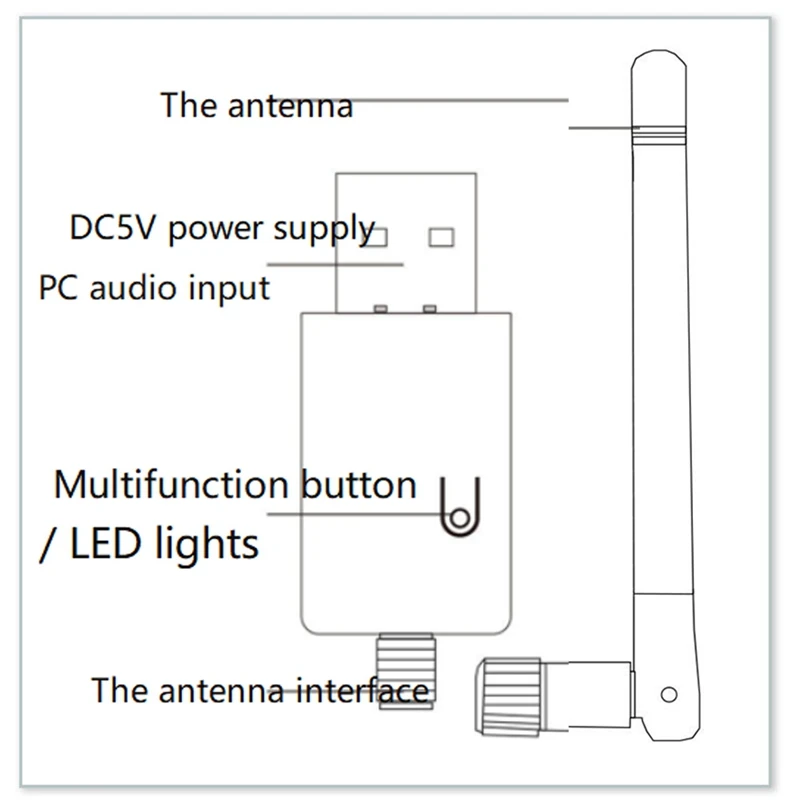 The antenna

DC5V power supply
PC audio input

Multifunction button
/ LED lights

The antenna interface