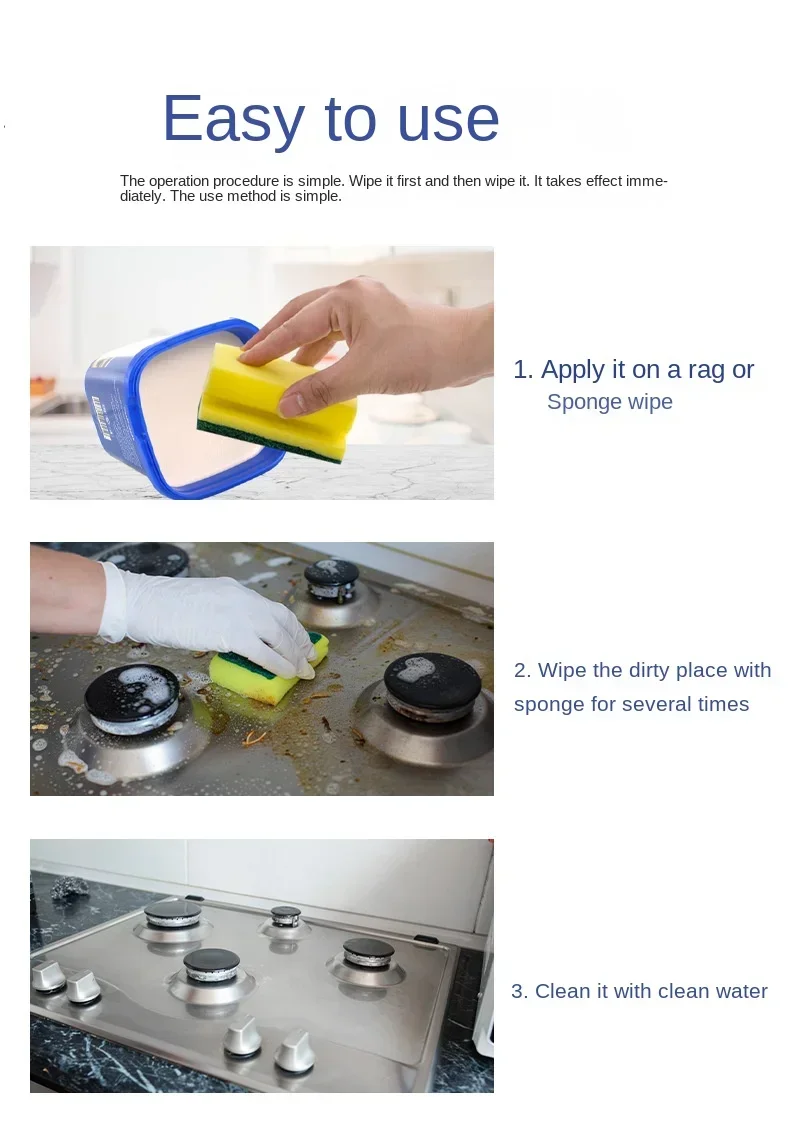 Easy to use

The operation procedure is simple. Wipe it first and then wipe it. It takes effect immediately. The use method is simple.

1. Apply it on a rag or Sponge wipe

2. Wipe the dirty place with sponge for several times

3. Clean it with clean water