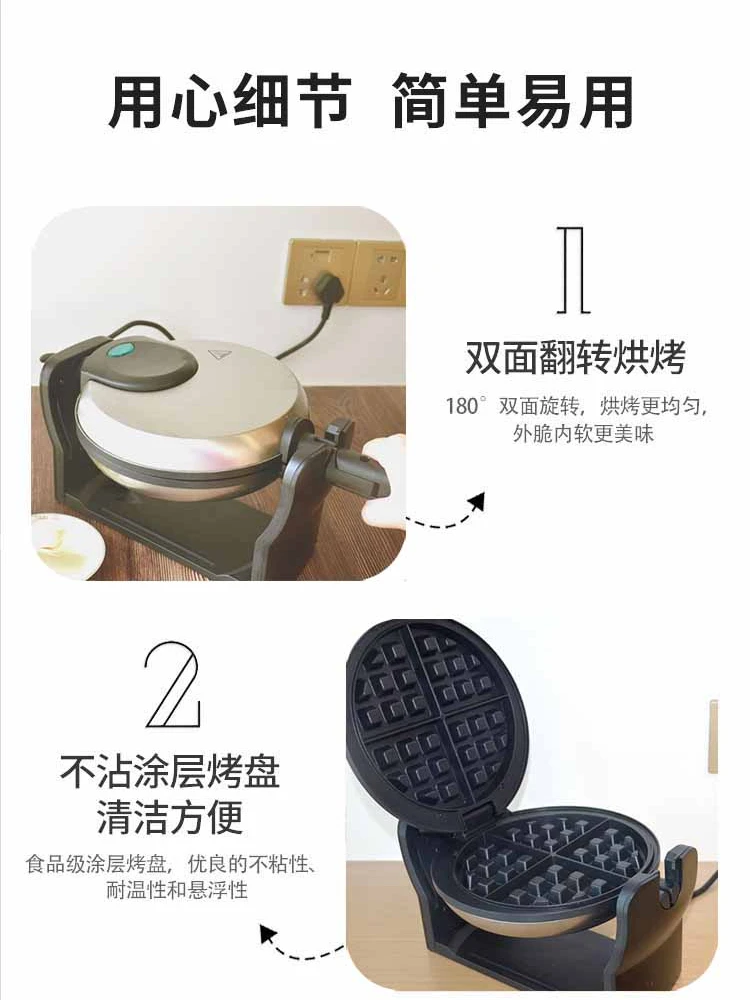 用心细节 简单易用

1

双面翻转烘烤

180° 双面旋转，烘烤更均匀，外脆内软更美味

2

不沾涂层烤盘
清洁方便

食品级涂层烤盘，优良的不粘性、耐温性和悬浮性