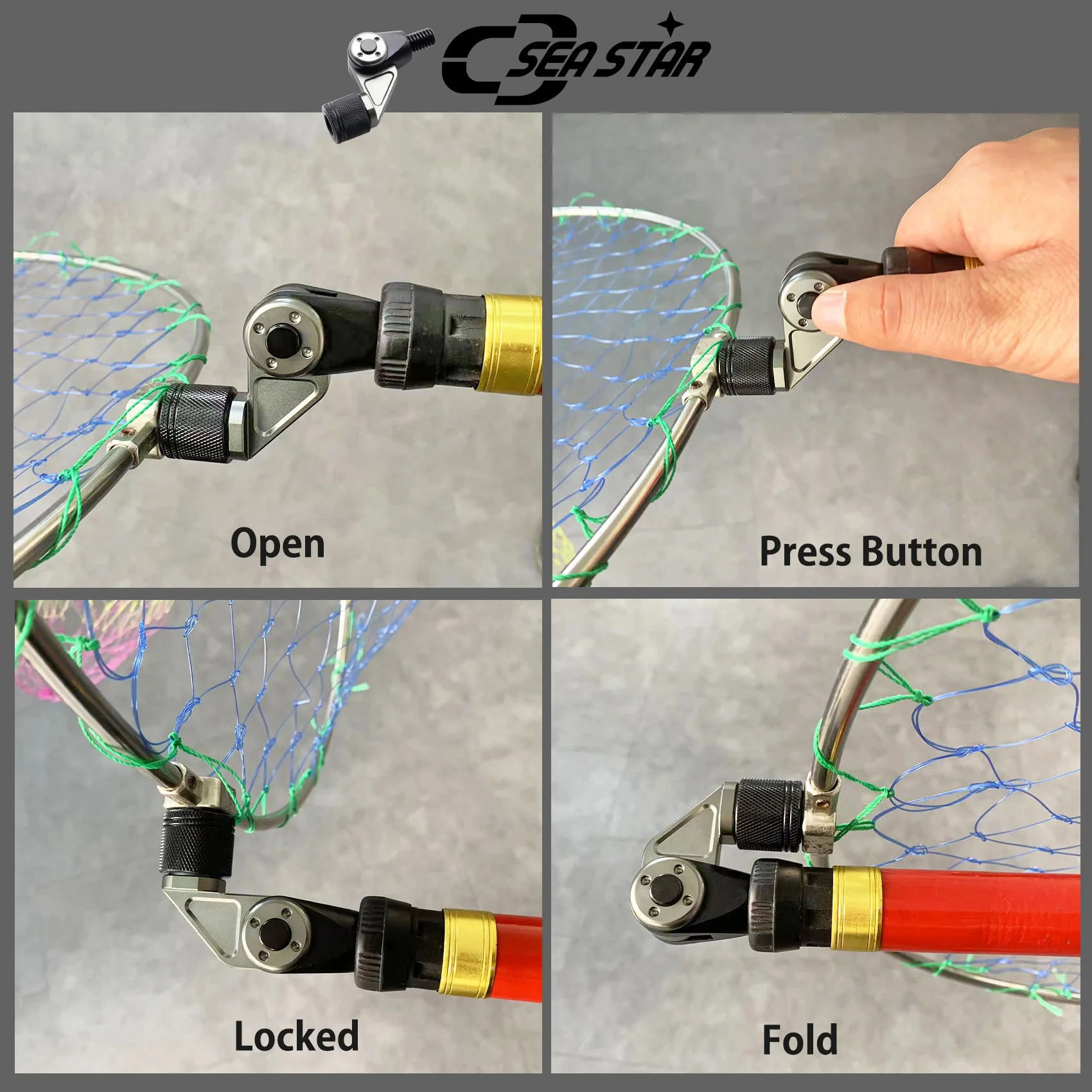 SEA STAR

Open

Press Button

Locked

Fold