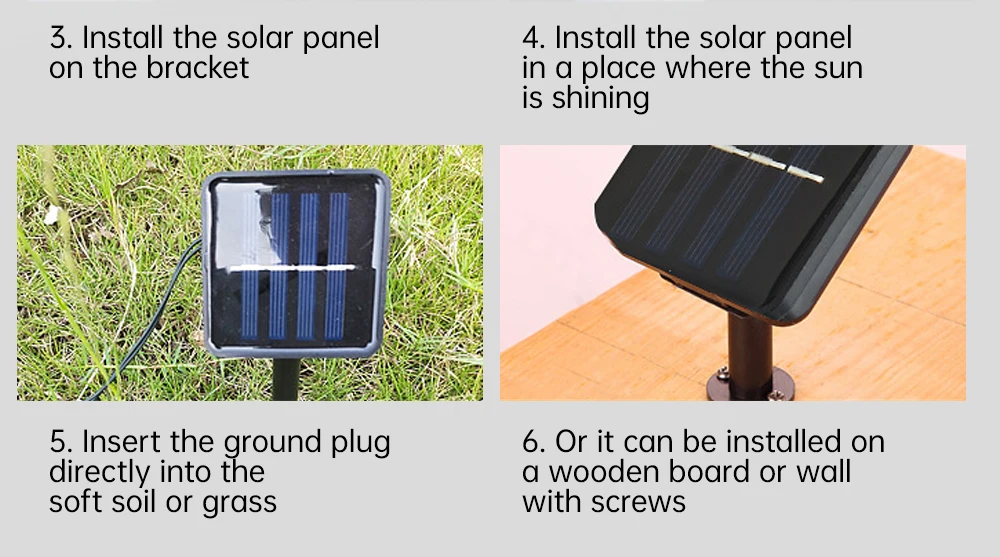 3. Install the solar panel on the bracket

4. Install the solar panel in a place where the sun is shining

5. Insert the ground plug directly into the soft soil or grass

6. Or it can be installed on a wooden board or wall with screws