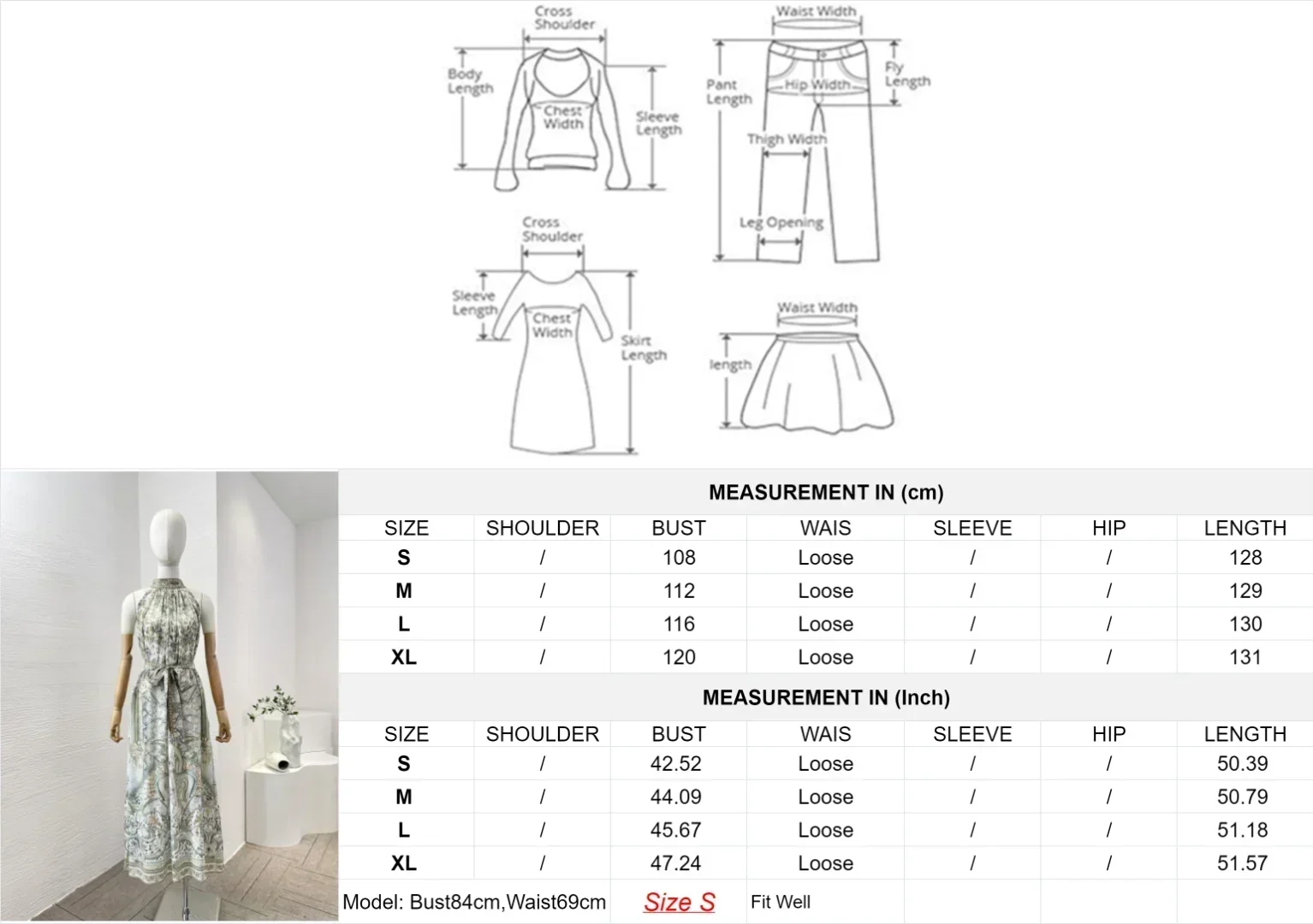 Cross Shoulder
Body Length
Chest Width
Sleeve Length

Waist Width
Pant Length
Hip Width
Fly Length
Thigh Width
Leg Opening

Cross Shoulder
Sleeve Length
Chest Width
Skirt Length

Waist Width
length

MEASUREMENT IN (cm)

| SIZE | SHOULDER | BUST | WAIS | SLEEVE | HIP | LENGTH |
|---|---|---|---|---|---|---|
| S | / | 108 | Loose | / | / | 128 |
| M | / | 112 | Loose | / | / | 129 |
| L | / | 116 | Loose | / | / | 130 |
| XL | / | 120 | Loose | / | / | 131 |

MEASUREMENT IN (Inch)

| SIZE | SHOULDER | BUST | WAIS | SLEEVE | HIP | LENGTH |
|---|---|---|---|---|---|---|
| S | / | 42.52 | Loose | / | / | 50.39 |
| M | / | 44.09 | Loose | / | / | 50.79 |
| L | / | 45.67 | Loose | / | / | 51.18 |
| XL | / | 47.24 | Loose | / | / | 51.57 |

Model: Bust84cm,Waist69cm Size S Fit Well