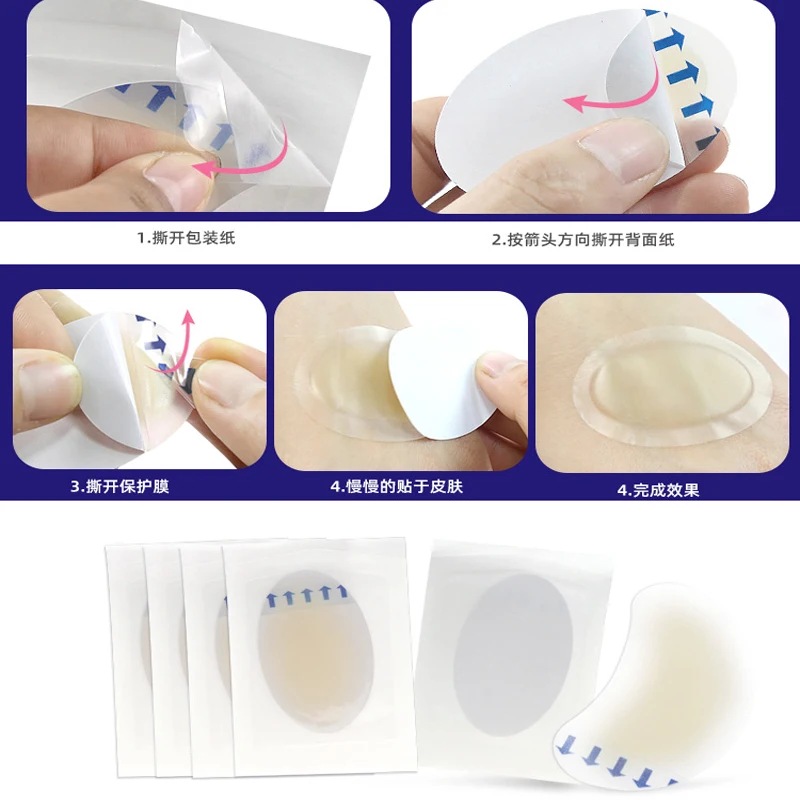 1.撕开包装纸

2.按箭头方向撕开背面纸

3.撕开保护膜

4.慢慢的贴于皮肤

4.完成效果