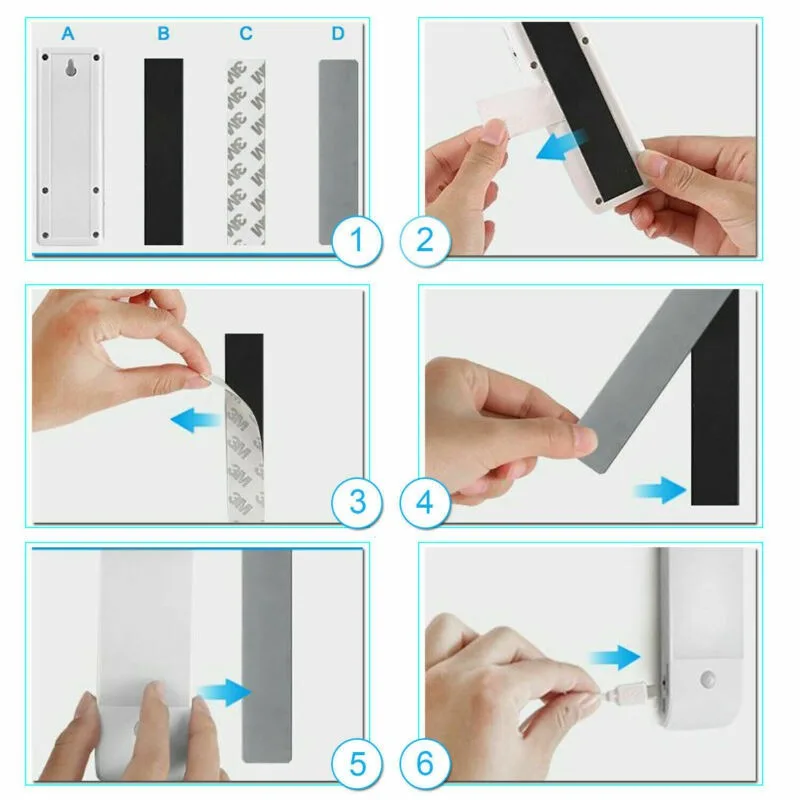 A B C D

3M 3M 3M 3M 3M 3M 3M 3M

1

2

3M 3M 3M

3

4

5

6