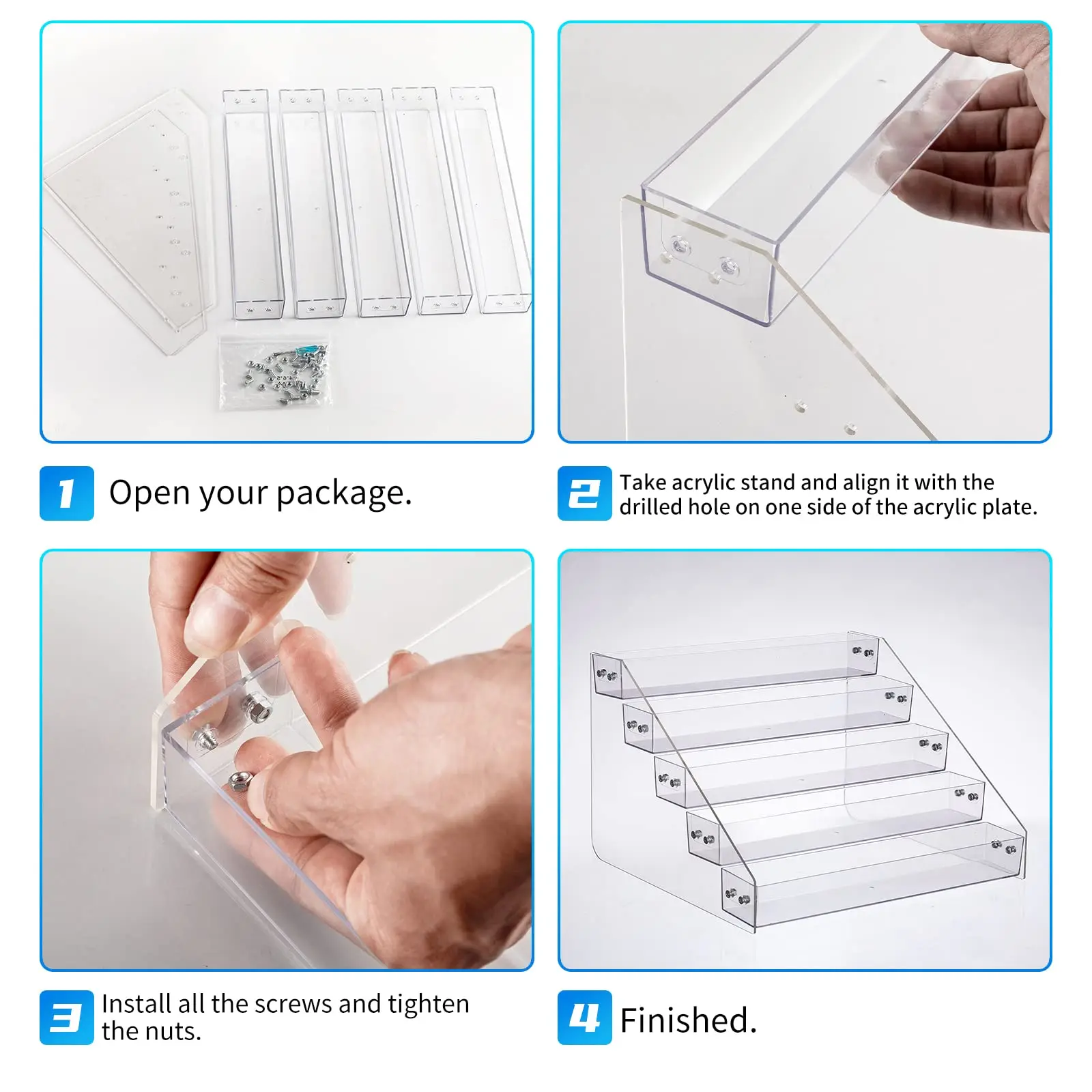 1 Open your package.

2 Take acrylic stand and align it with the drilled hole on one side of the acrylic plate.

3 Install all the screws and tighten the nuts.

4 Finished.