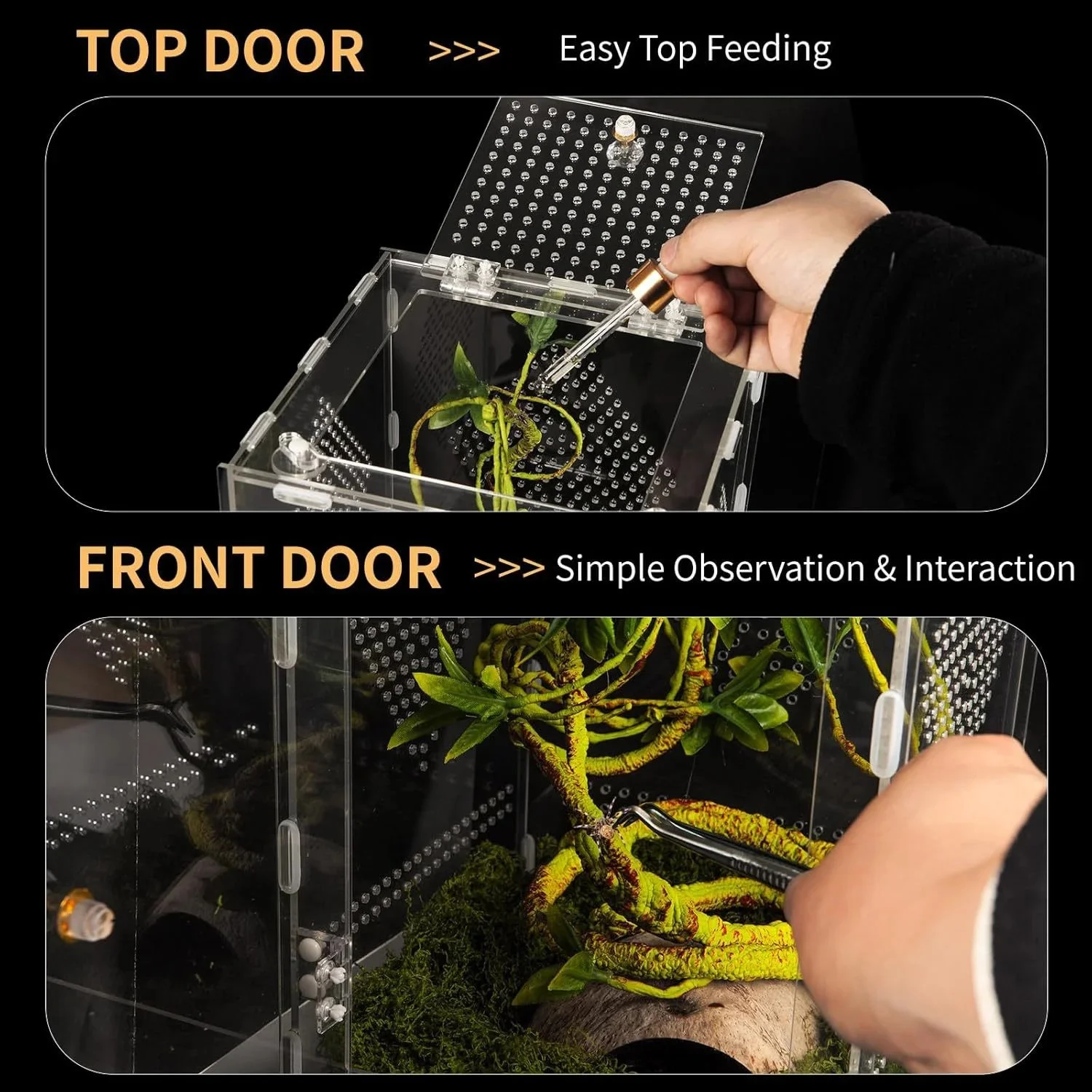 TOP DOOR >>> Easy Top Feeding

FRONT DOOR >>> Simple Observation & Interaction