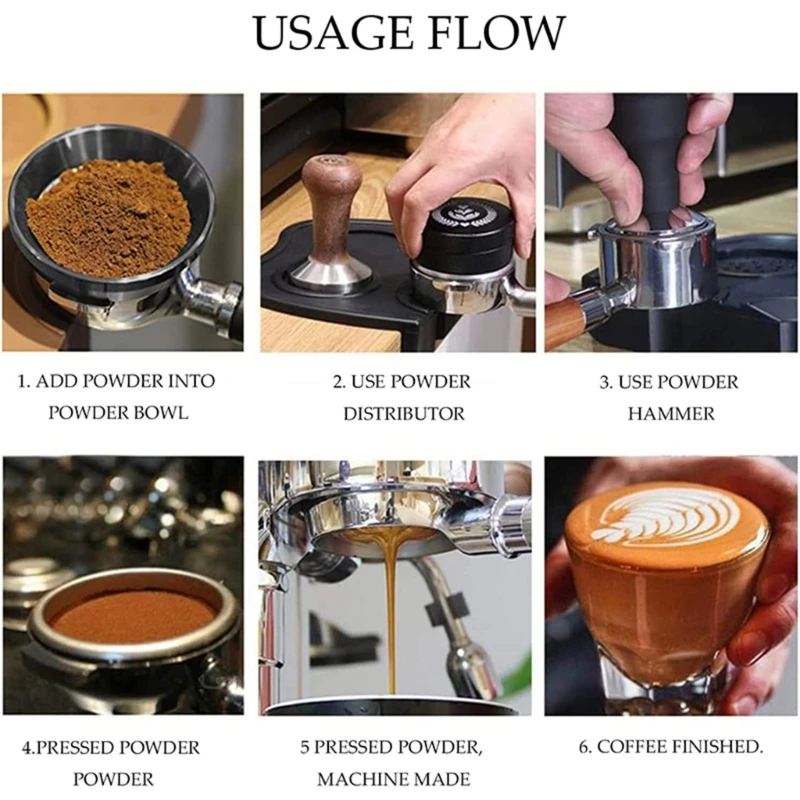 USAGE FLOW

1. ADD POWDER INTO POWDER BOWL

2. USE POWDER DISTRIBUTOR

3. USE POWDER HAMMER

4.PRESSED POWDER POWDER

5 PRESSED POWDER, MACHINE MADE

6. COFFEE FINISHED.