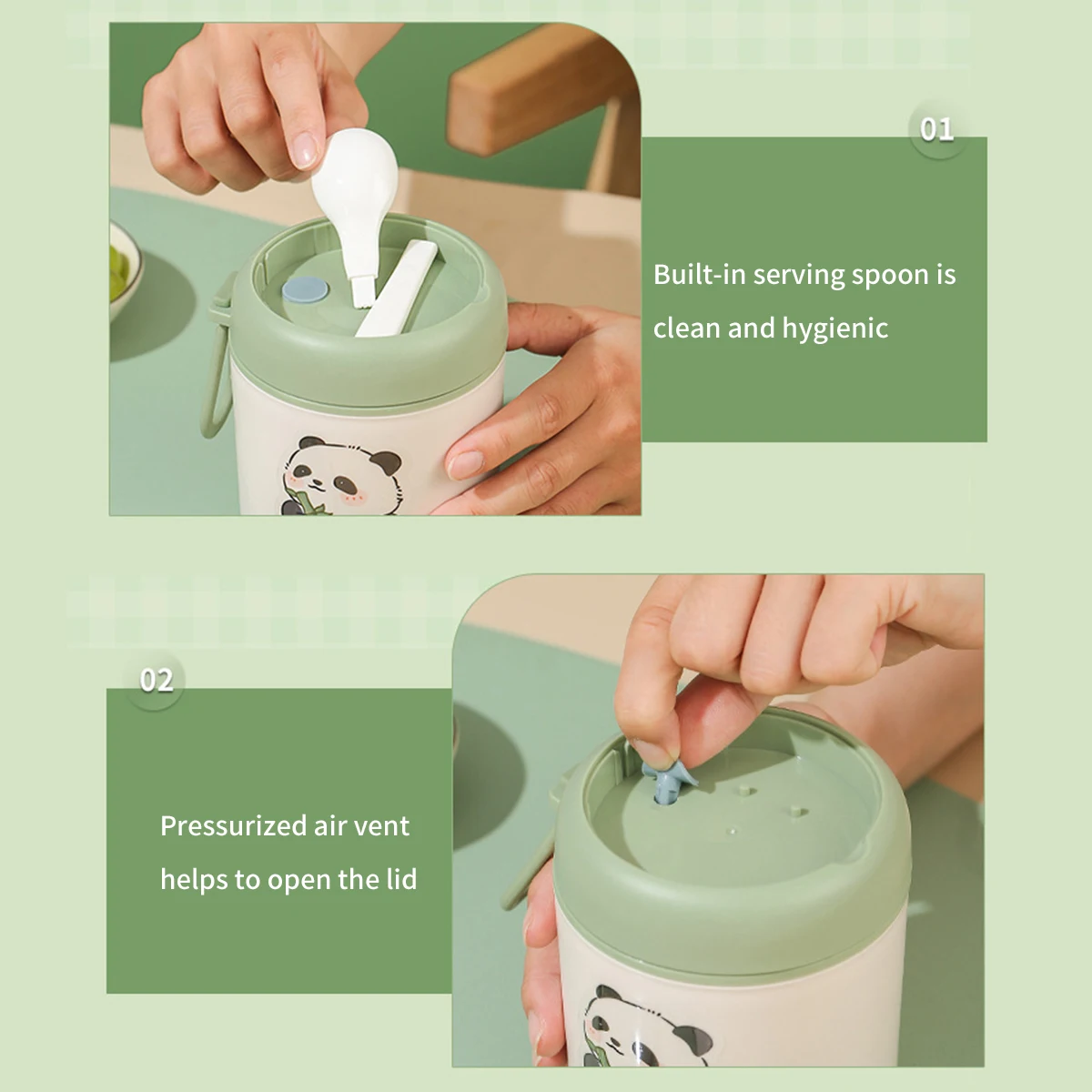 01

Built-in serving spoon is clean and hygienic

02

Pressurized air vent helps to open the lid