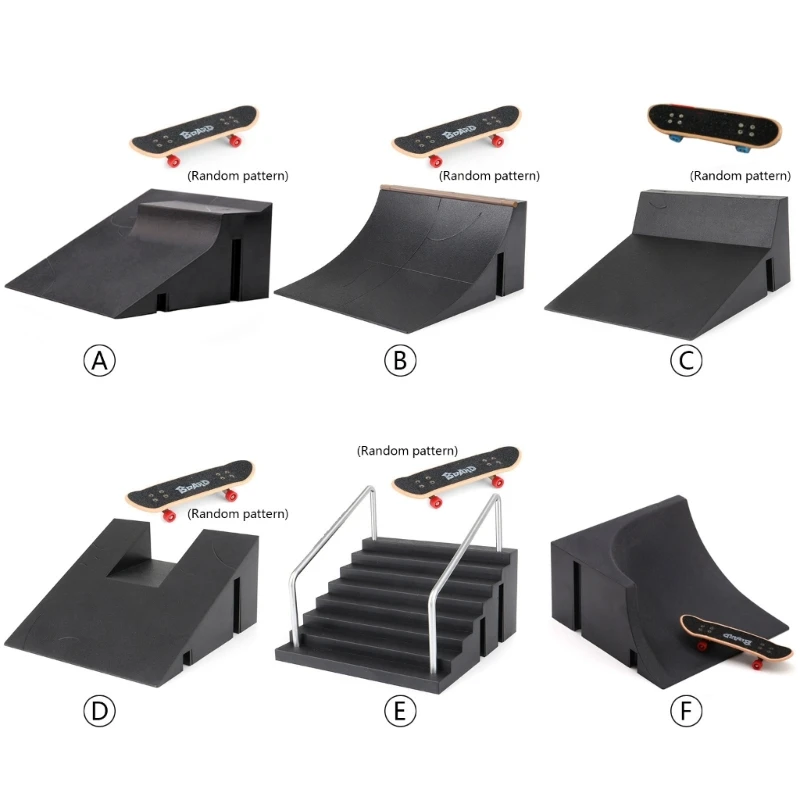 BOARD

(Random pattern)

BOARD

(Random pattern)

(Random pattern)

A

B

C

(Random pattern)

BOARD

(Random pattern)

BOARD

BOARD

D

E

F