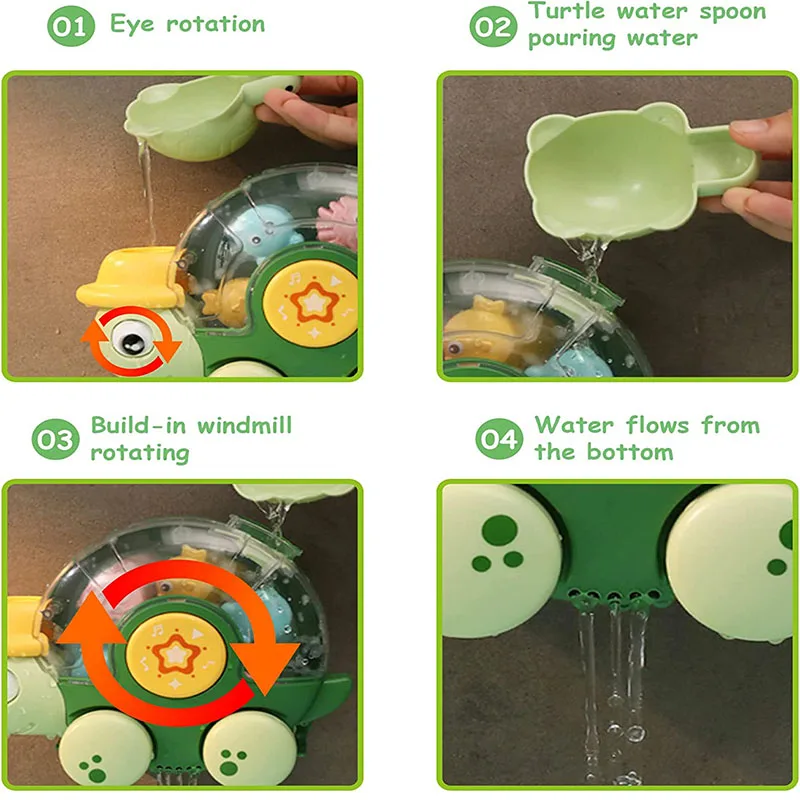 01 Eye rotation

02 Turtle water spoon pouring water

03 Build-in windmill rotating

04 Water flows from the bottom