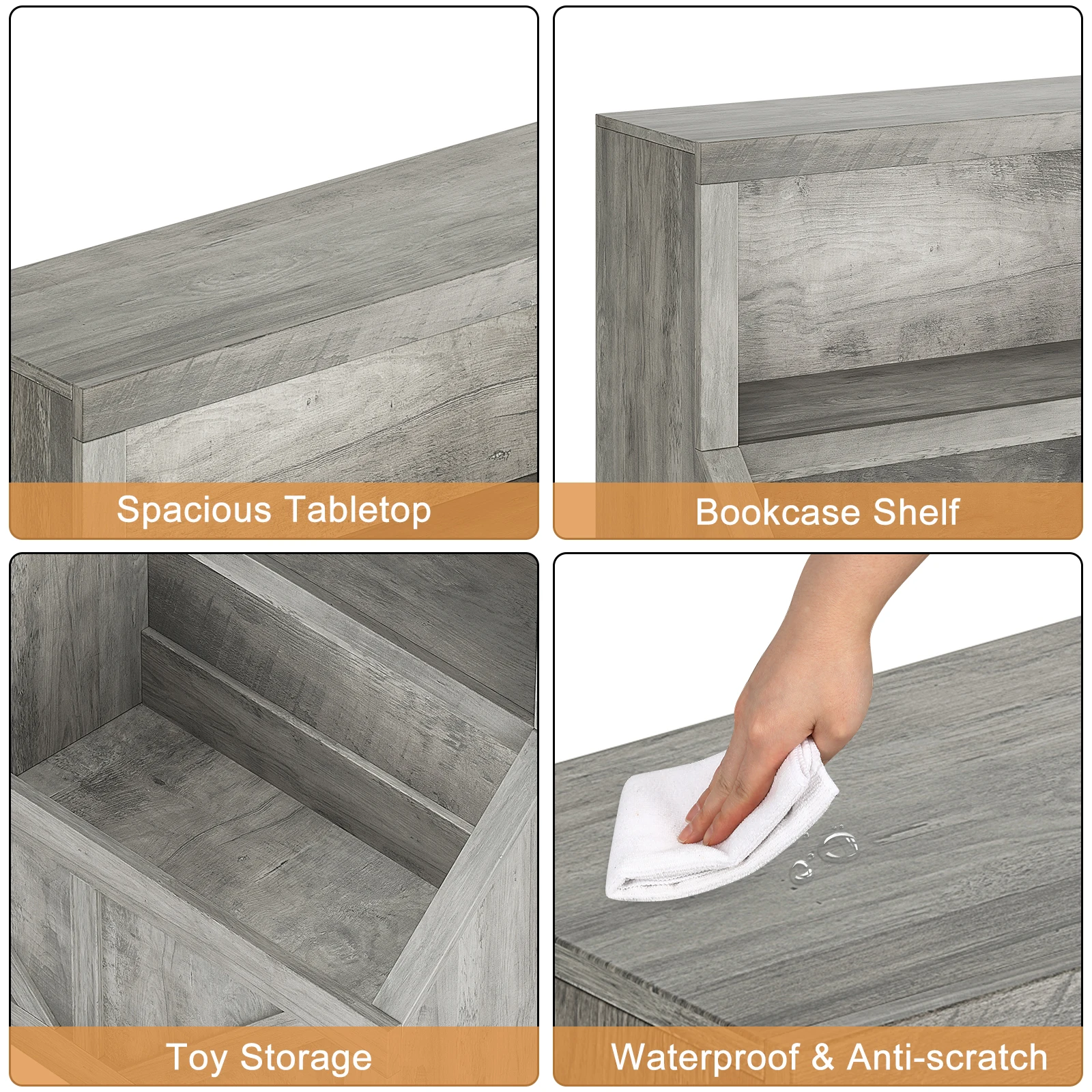 Spacious Tabletop

Bookcase Shelf

Toy Storage

Waterproof & Anti-scratch