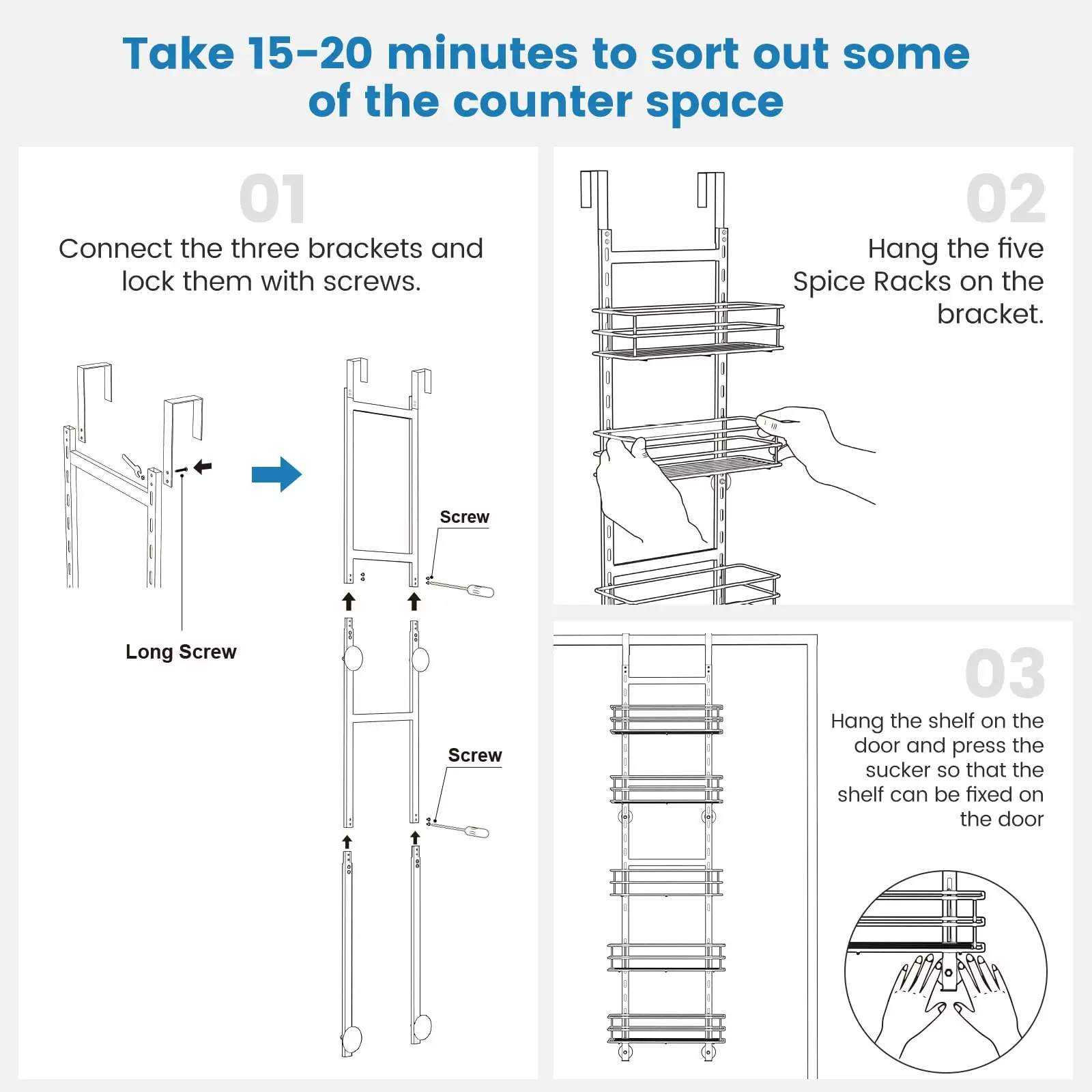 Take 15-20 minutes to sort out some of the counter space

01

Connect the three brackets and lock them with screws.

Long Screw

Screw

Screw

02

Hang the five Spice Racks on the bracket.

03

Hang the shelf on the door and press the sucker so that the shelf can be fixed on the door