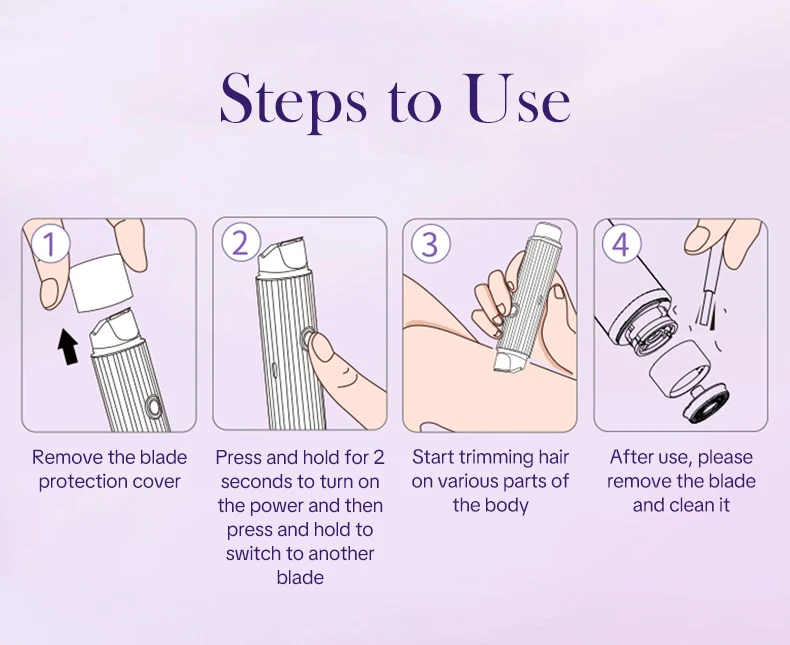 Steps to Use

1

Remove the blade protection cover

2

Press and hold for 2 seconds to turn on the power and then press and hold to switch to another blade

3

Start trimming hair on various parts of the body

4

After use, please remove the blade and clean it