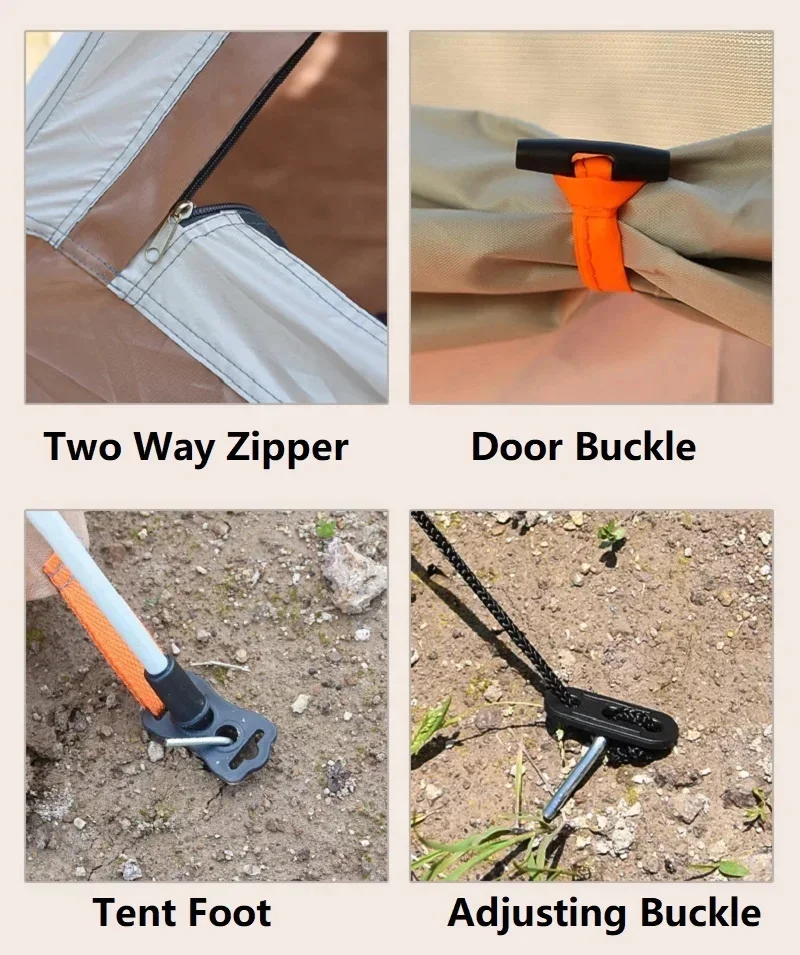 Two Way Zipper

Door Buckle

Tent Foot

Adjusting Buckle