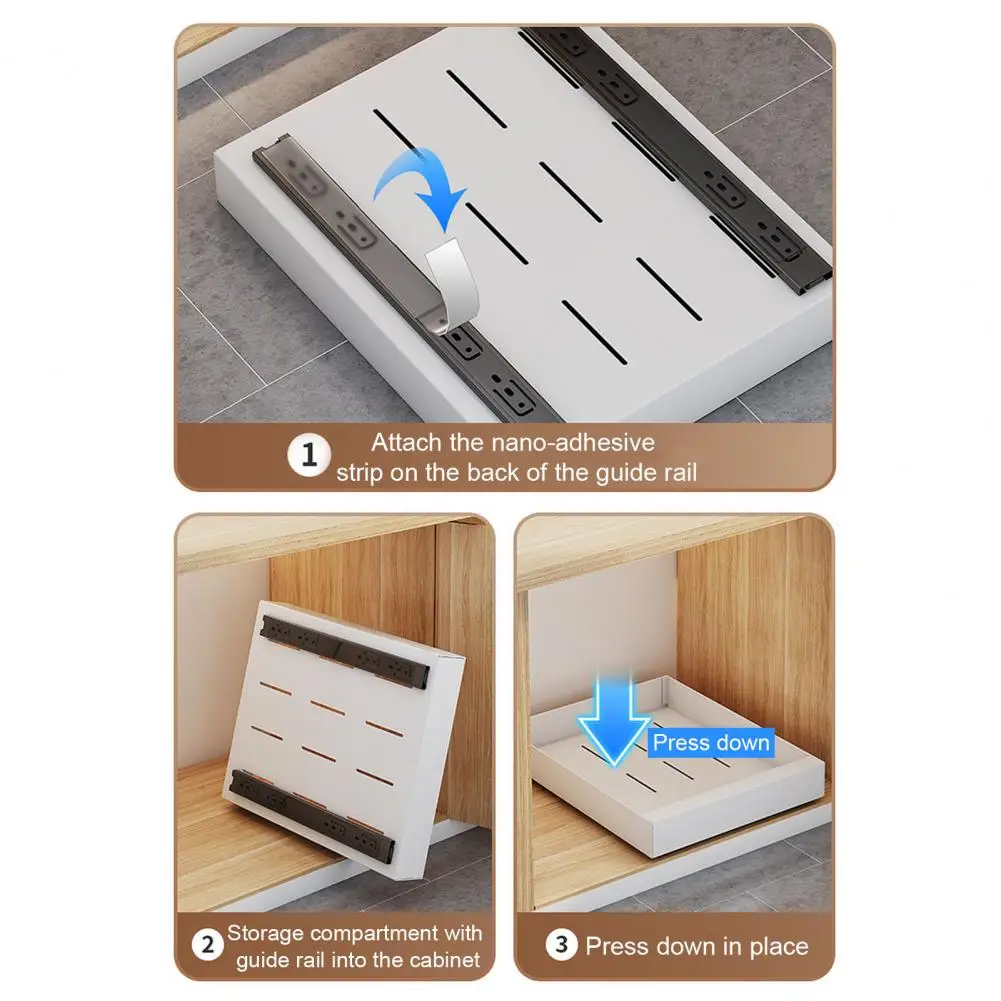 1 Attach the nano-adhesive strip on the back of the guide rail

2 Storage compartment with guide rail into the cabinet

Press down

3 Press down in place