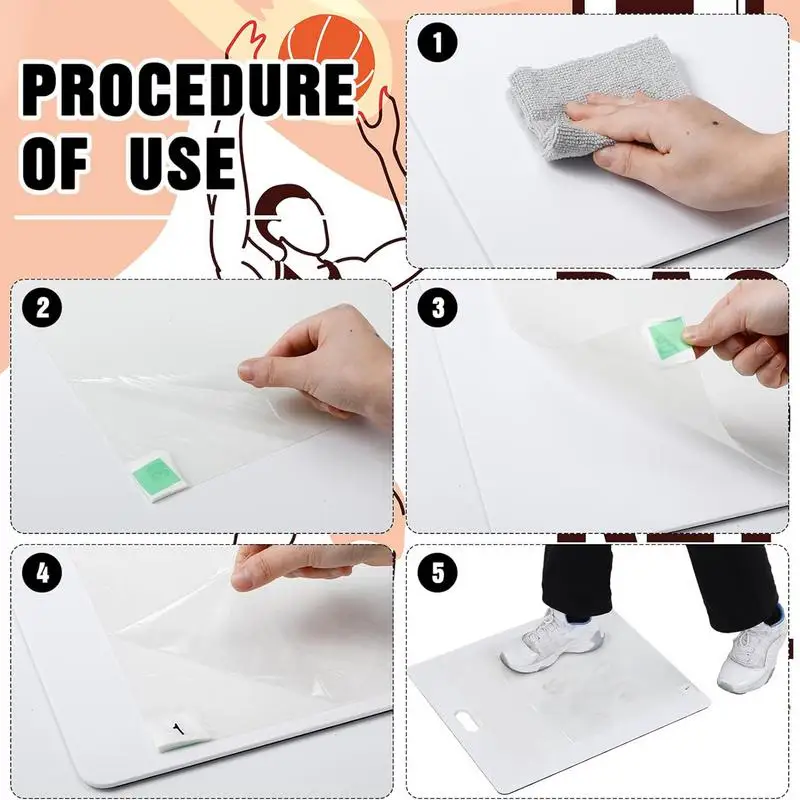 PROCEDURE OF USE

1

2

3

4

1

5