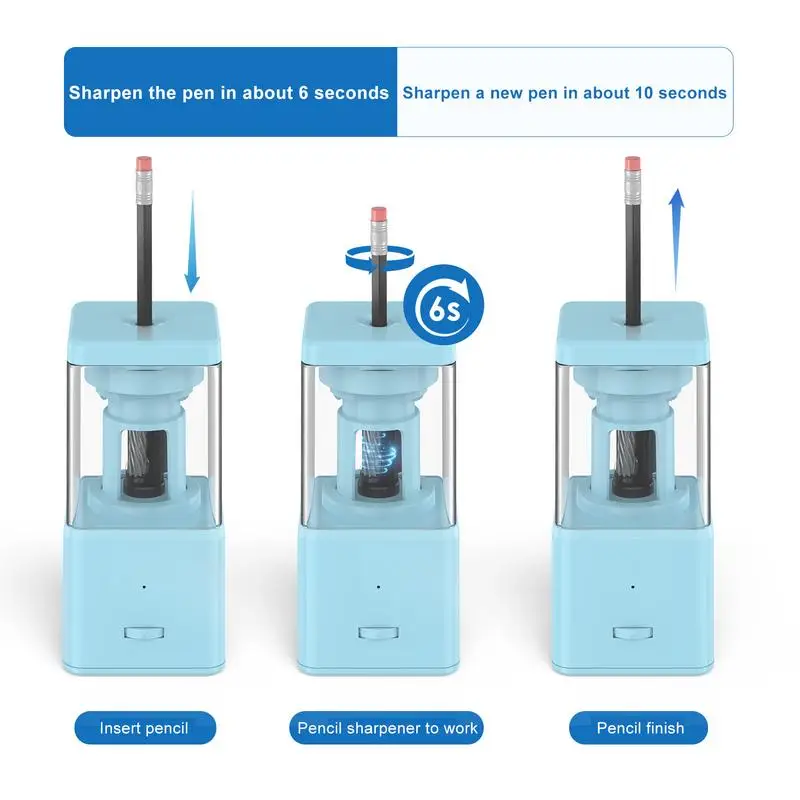 Sharpen the pen in about 6 seconds
Sharpen a new pen in about 10 seconds

6s

Insert pencil
Pencil sharpener to work
Pencil finish