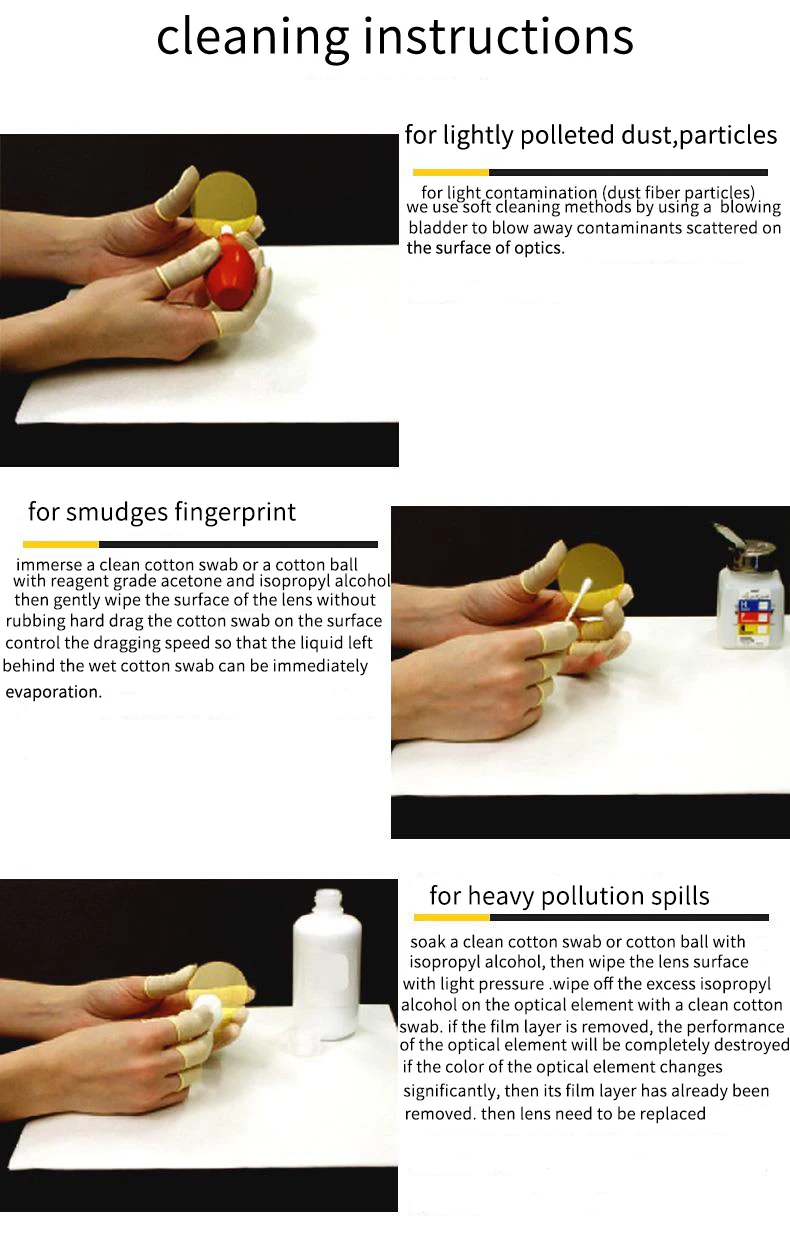 cleaning instructions

for lightly polleted dust,particles

for light contamination (dust fiber particles) we use soft cleaning methods by using a blowing bladder to blow away contaminants scattered on the surface of optics.

for smudges fingerprint

immerse a clean cotton swab or a cotton ball with reagent grade acetone and isopropyl alcohol then gently wipe the surface of the lens without rubbing hard drag the cotton swab on the surface control the dragging speed so that the liquid left behind the wet cotton swab can be immediately evaporation.

for heavy pollution spills

soak a clean cotton swab or cotton ball with isopropyl alcohol, then wipe the lens surface with light pressure .wipe off the excess isopropyl alcohol on the optical element with a clean cotton swab. if the film layer is removed, the performance of the optical element will be completely destroyed if the color of the optical element changes significantly, then its film layer has already been removed. then lens need to be replaced