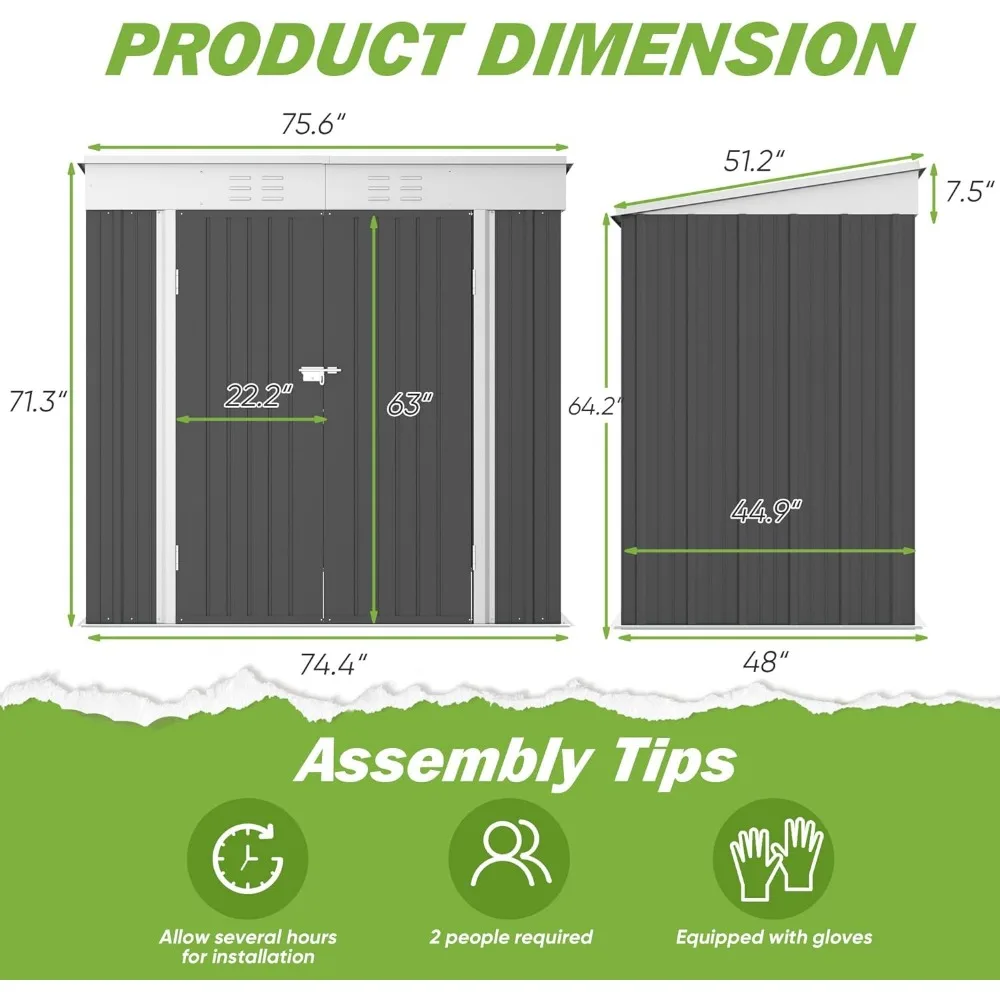 PRODUCT DIMENSION

75.6"

71.3"

22.2"

63"

74.4"

51.2"

7.5"

64.2"

44.9"

48"

Assembly Tips

Allow several hours for installation

2 people required

Equipped with gloves