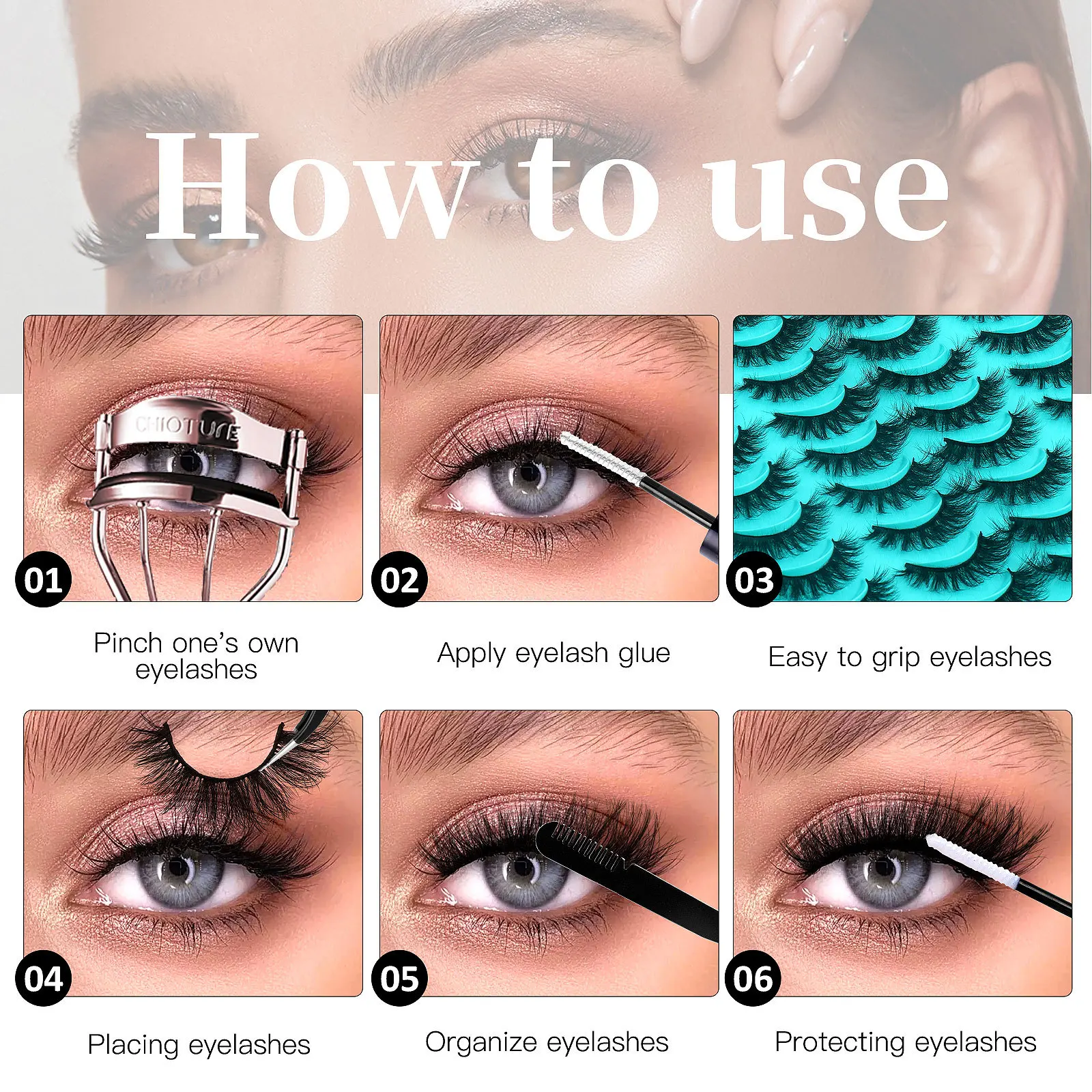 How to use

CHIOTURE

01

Pinch one's own eyelashes

02

Apply eyelash glue

03

Easy to grip eyelashes

04

Placing eyelashes

05

Organize eyelashes

06

Protecting eyelashes