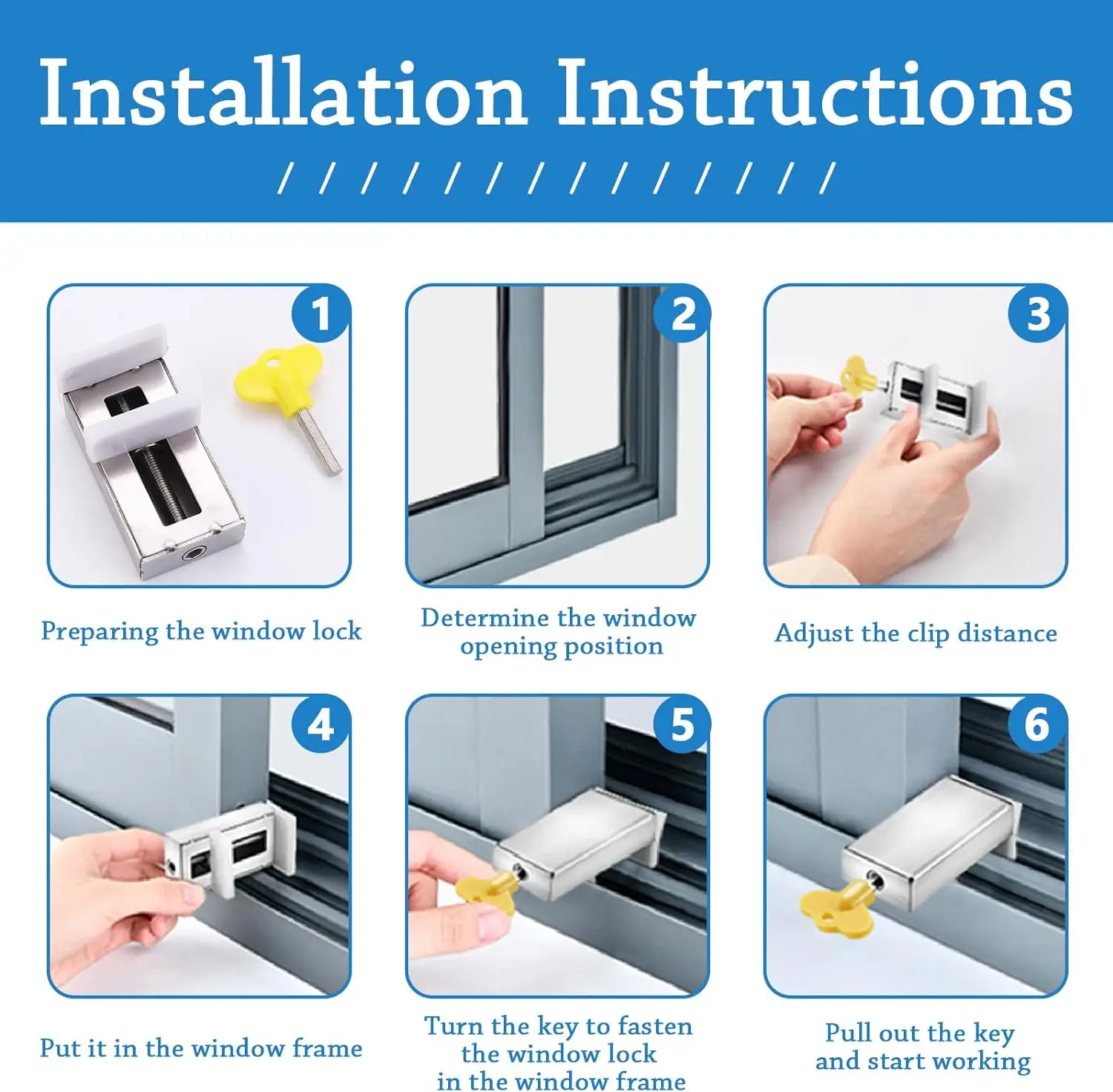 Installation Instructions

/ / / / / / / / / / / / / /

1

Preparing the window lock

2

Determine the window opening position

3

Adjust the clip distance

4

Put it in the window frame

5

Turn the key to fasten the window lock in the window frame

6

Pull out the key and start working