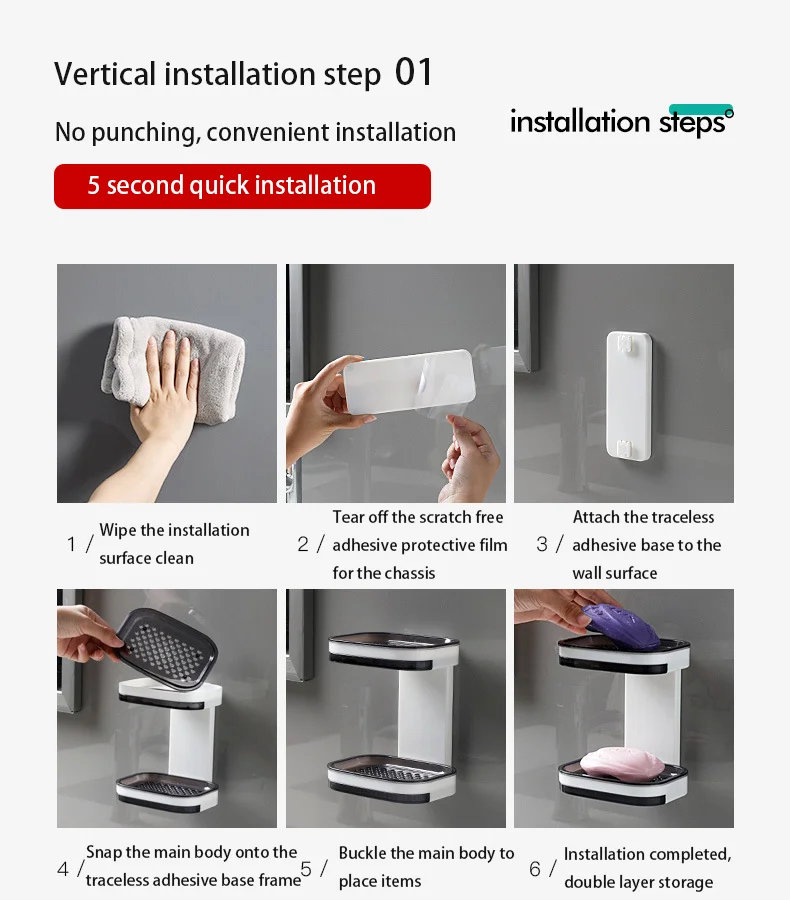 Vertical installation step 01

No punching, convenient installation

installation steps

5 second quick installation

1 / Wipe the installation surface clean

2 / Tear off the scratch free adhesive protective film for the chassis

3 / Attach the traceless adhesive base to the wall surface

4 / Snap the main body onto the traceless adhesive base frame

5 / Buckle the main body to place items

6 / Installation completed, double layer storage