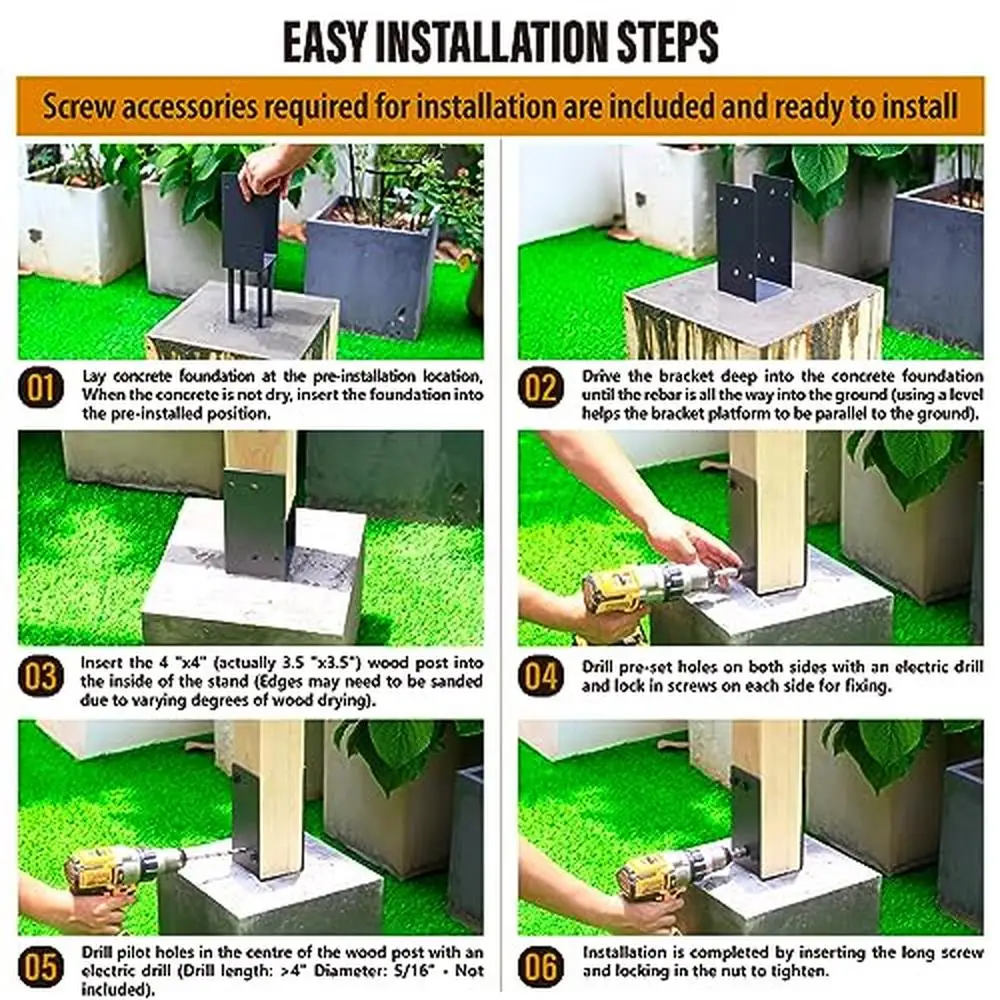 EASY INSTALLATION STEPS

Screw accessories required for installation are included and ready to install

01 Lay concrete foundation at the pre-installation location, When the concrete is not dry, insert the foundation into the pre-installed position.

02 Drive the bracket deep into the concrete foundation until the rebar is all the way into the ground (using a level helps the bracket platform to be parallel to the ground).

03 Insert the 4 "x4" (actually 3.5 "x3.5") wood post into the inside of the stand (Edges may need to be sanded due to varying degrees of wood drying).

04 Drill pre-set holes on both sides with an electric drill and lock in screws on each side for fixing.

05 Drill pilot holes in the centre of the wood post with an electric drill (Drill length: >4" Diameter: 5/16" - Not included).

06 Installation is completed by inserting the long screw and locking in the nut to tighten.