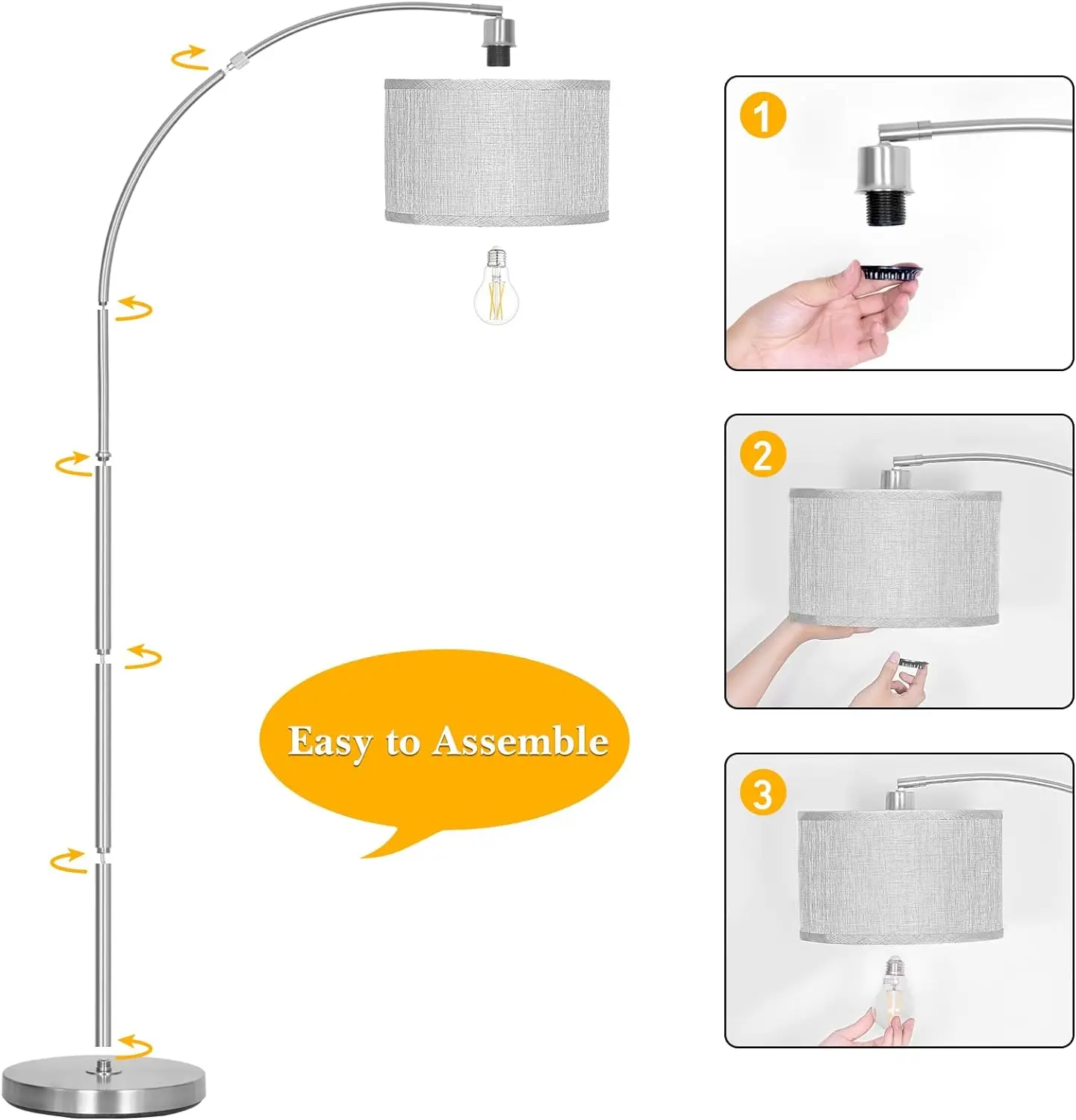 Easy to Assemble

1

2

3